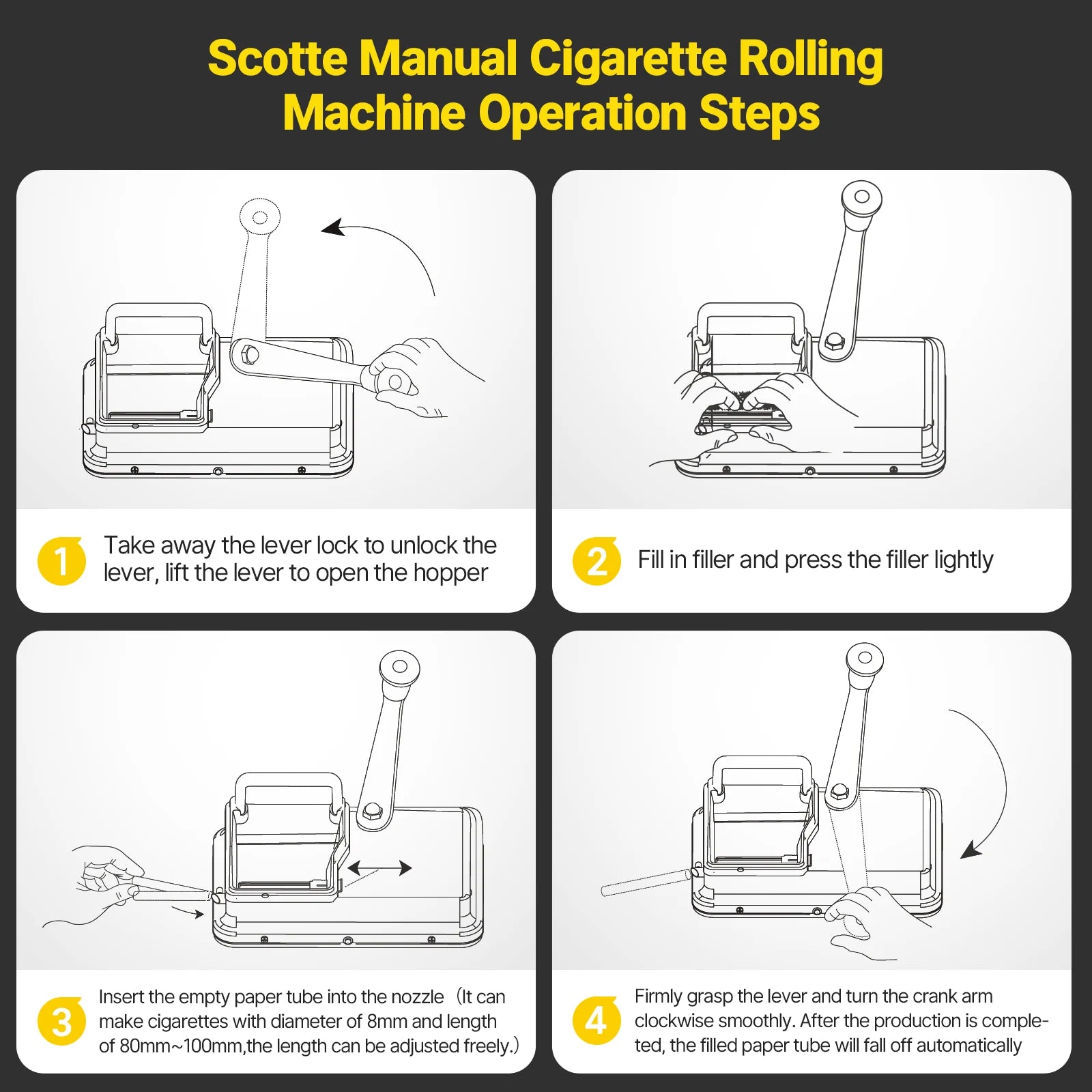 Scotte Manual Cigarette Rolling Machine Operation Steps

1 Take away the lever lock to unlock the lever, lift the lever to open the hopper

2 Fill in filler and press the filler lightly

3 Insert the empty paper tube into the nozzle（It can make cigarettes with diameter of 8mm and length of 80mm~100mm,the length can be adjusted freely.）

4 Firmly grasp the lever and turn the crank arm clockwise smoothly. After the production is completed, the filled paper tube will fall off automatically