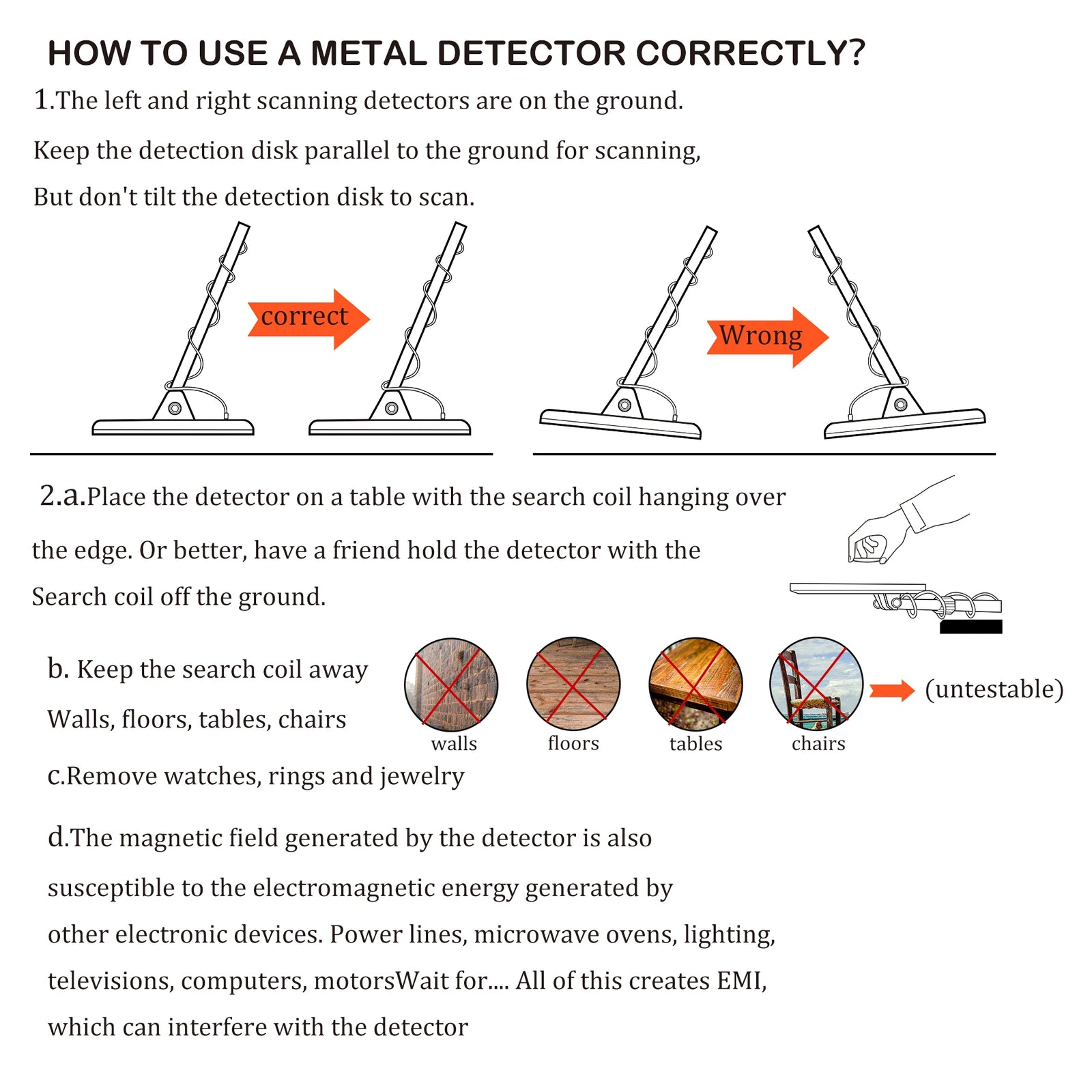 HOW TO USE A METAL DETECTOR CORRECTLY?

1.The left and right scanning detectors are on the ground.

Keep the detection disk parallel to the ground for scanning,

But don't tilt the detection disk to scan.

correct

Wrong

2.a.Place the detector on a table with the search coil hanging over the edge. Or better, have a friend hold the detector with the Search coil off the ground.

b. Keep the search coil away Walls, floors, tables, chairs

walls floors tables chairs

(untestable)

c.Remove watches, rings and jewelry

d.The magnetic field generated by the detector is also susceptible to the electromagnetic energy generated by other electronic devices. Power lines, microwave ovens, lighting, televisions, computers, motorsWait for.... All of this creates EMI, which can interfere with the detector