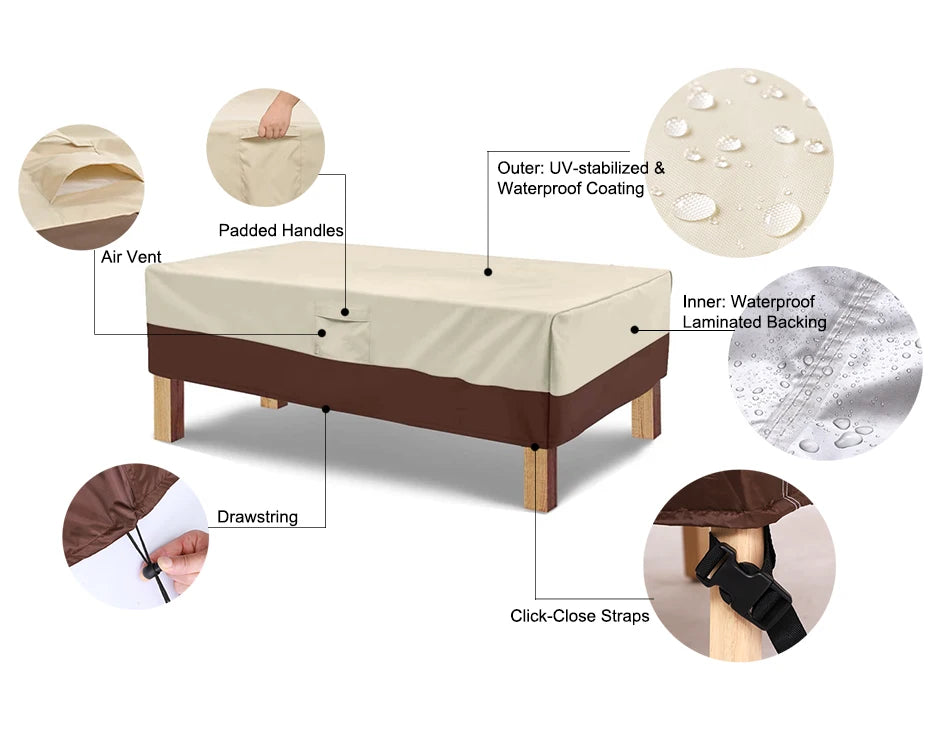 Padded Handles

Air Vent

Outer: UV-stabilized & Waterproof Coating

Inner: Waterproof Laminated Backing

Drawstring

Click-Close Straps