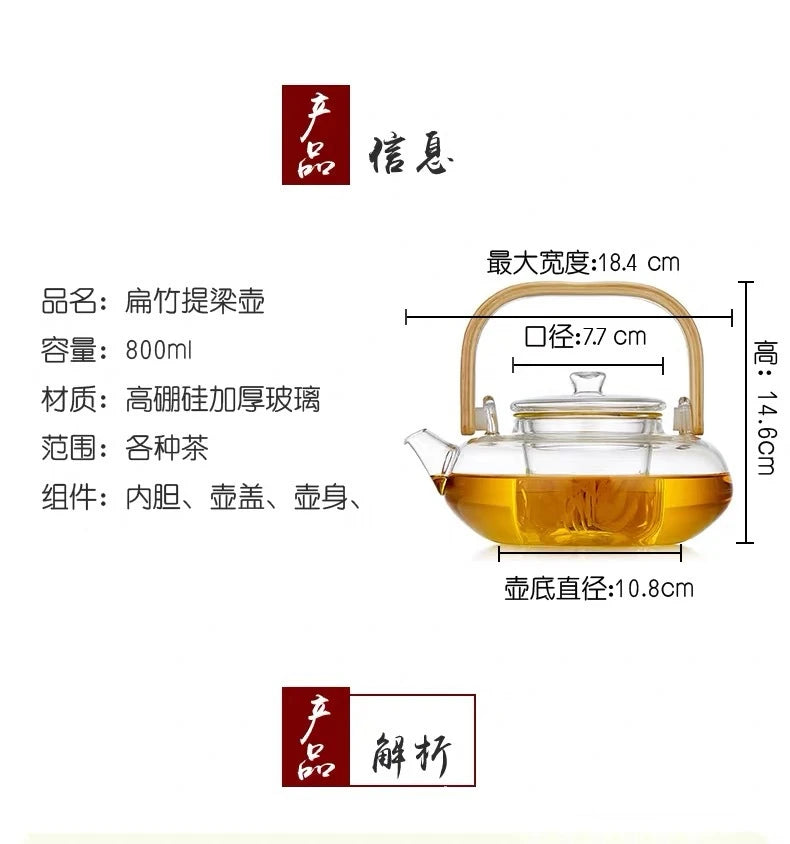 产品 信息

品名：扁竹提梁壶
容量：800ml
材质：高硼硅加厚玻璃
范围：各种茶
组件：内胆、壶盖、壶身、

最大宽度:18.4 cm
口径:7.7 cm
高：14.6cm
壶底直径:10.8cm

产品 解析