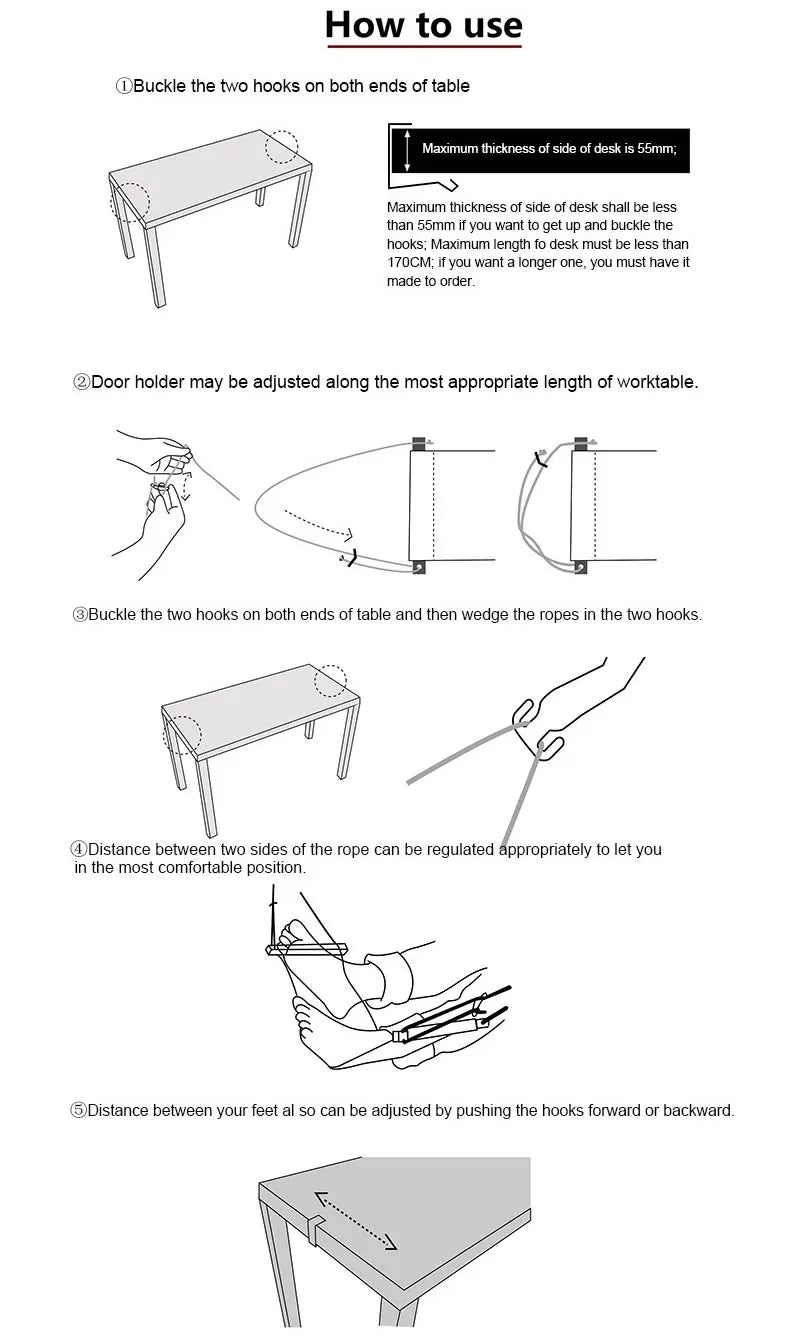 How to use

①Buckle the two hooks on both ends of table

Maximum thickness of side of desk is 55mm;

Maximum thickness of side of desk shall be less than 55mm if you want to get up and buckle the hooks; Maximum length fo desk must be less than 170CM; if you want a longer one, you must have it made to order.

②Door holder may be adjusted along the most appropriate length of worktable.

③Buckle the two hooks on both ends of table and then wedge the ropes in the two hooks.

④Distance between two sides of the rope can be regulated appropriately to let you in the most comfortable position.

⑤Distance between your feet al so can be adjusted by pushing the hooks forward or backward.