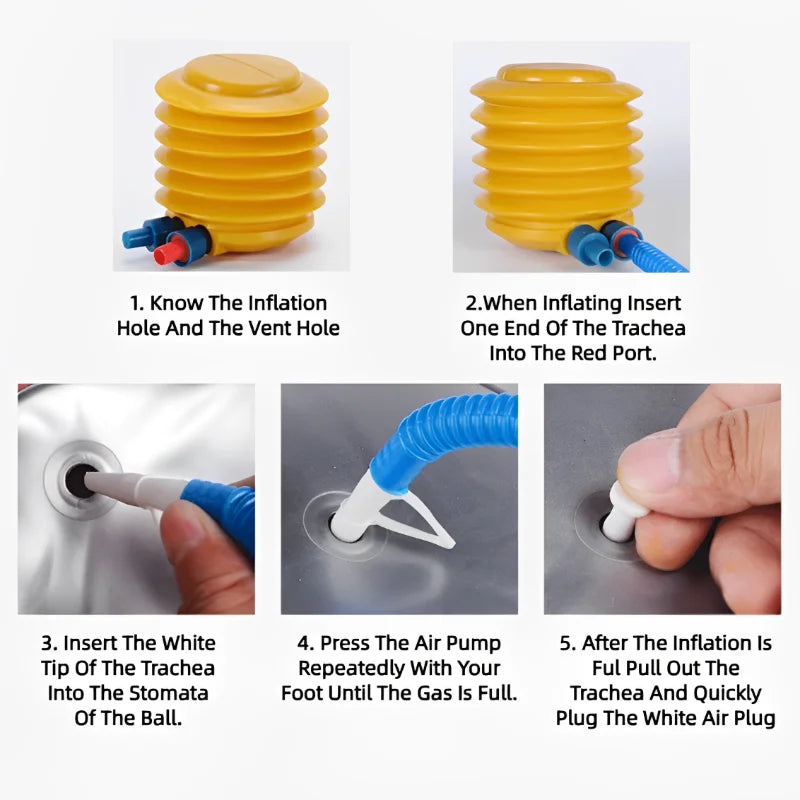 1. Know The Inflation Hole And The Vent Hole

2.When Inflating Insert One End Of The Trachea Into The Red Port.

3. Insert The White Tip Of The Trachea Into The Stomata Of The Ball.

4. Press The Air Pump Repeatedly With Your Foot Until The Gas Is Full.

5. After The Inflation Is Ful Pull Out The Trachea And Quickly Plug The White Air Plug