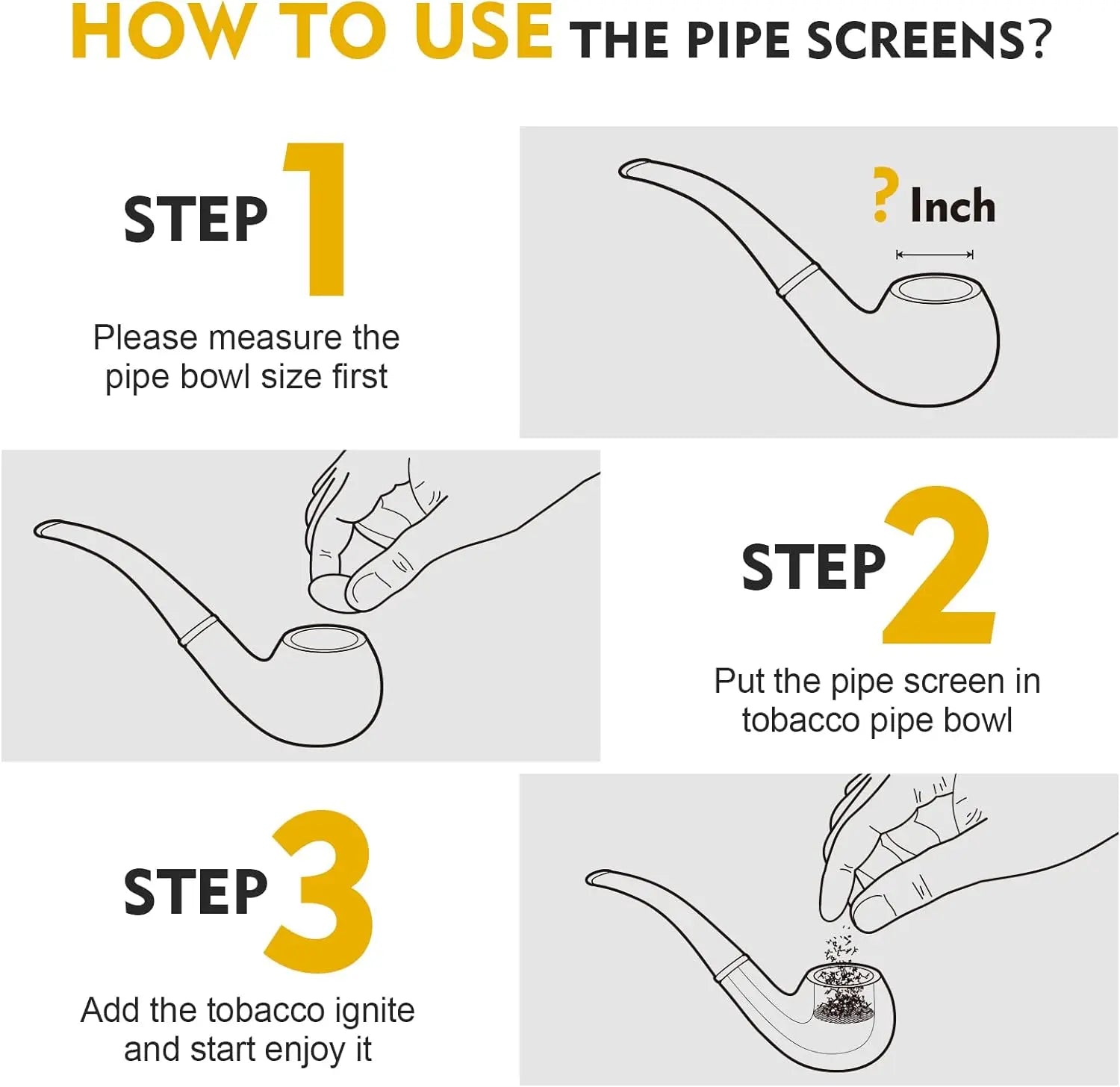 HOW TO USE THE PIPE SCREENS?

STEP 1

Please measure the pipe bowl size first

? Inch

STEP 2

Put the pipe screen in tobacco pipe bowl

STEP 3

Add the tobacco ignite and start enjoy it