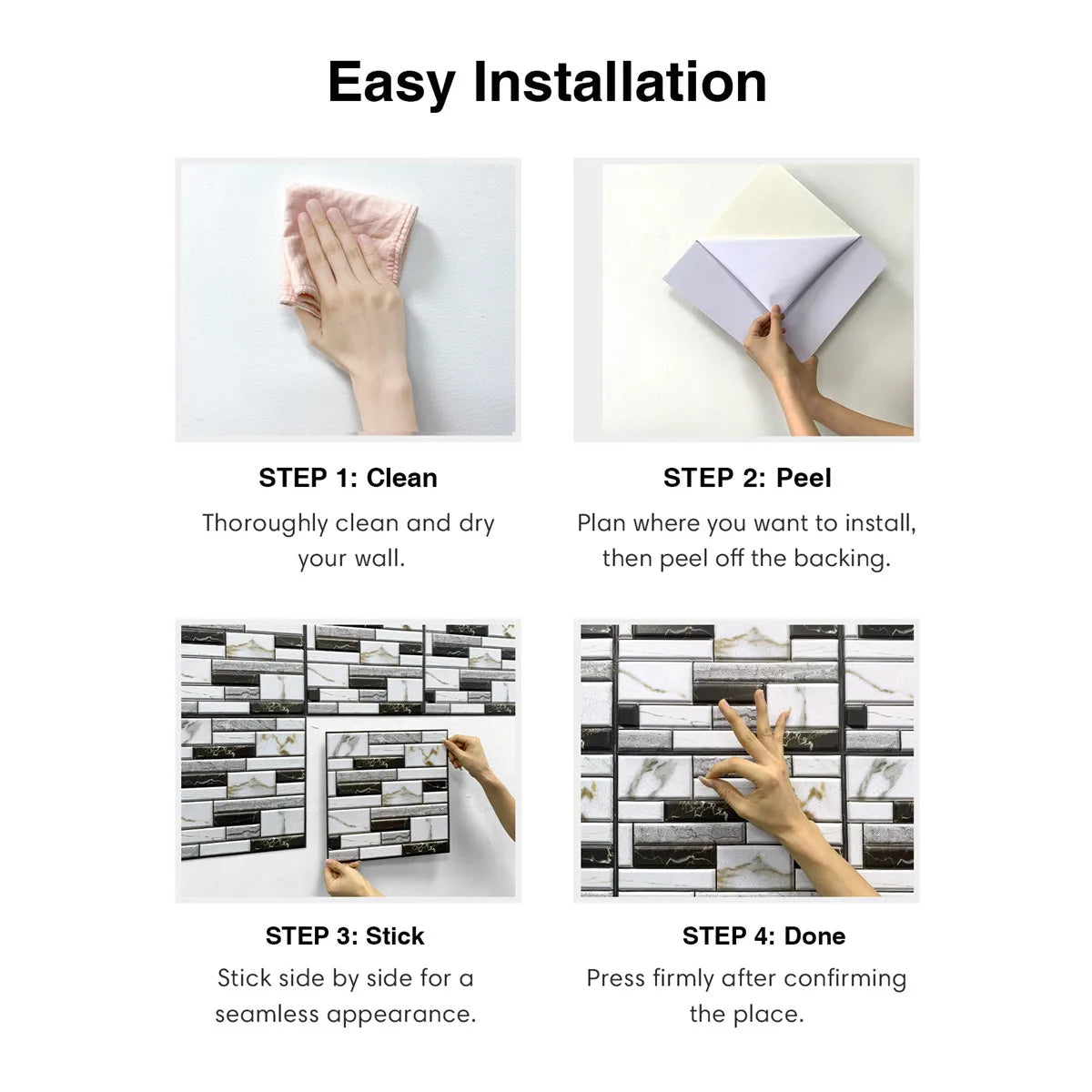 Easy Installation

STEP 1: Clean

Thoroughly clean and dry your wall.

STEP 2: Peel

Plan where you want to install, then peel off the backing.

STEP 3: Stick

Stick side by side for a seamless appearance.

STEP 4: Done

Press firmly after confirming the place.