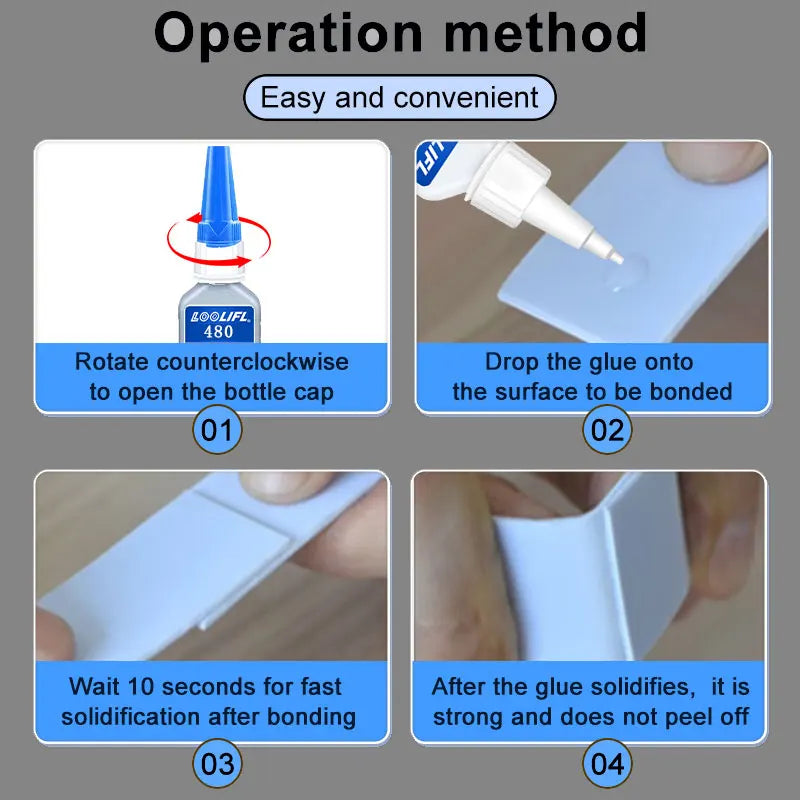 Operation method

Easy and convenient

LOOLIFL
480

Rotate counterclockwise to open the bottle cap

01

LIFL

Drop the glue onto the surface to be bonded

02

Wait 10 seconds for fast solidification after bonding

03

After the glue solidifies, it is strong and does not peel off

04