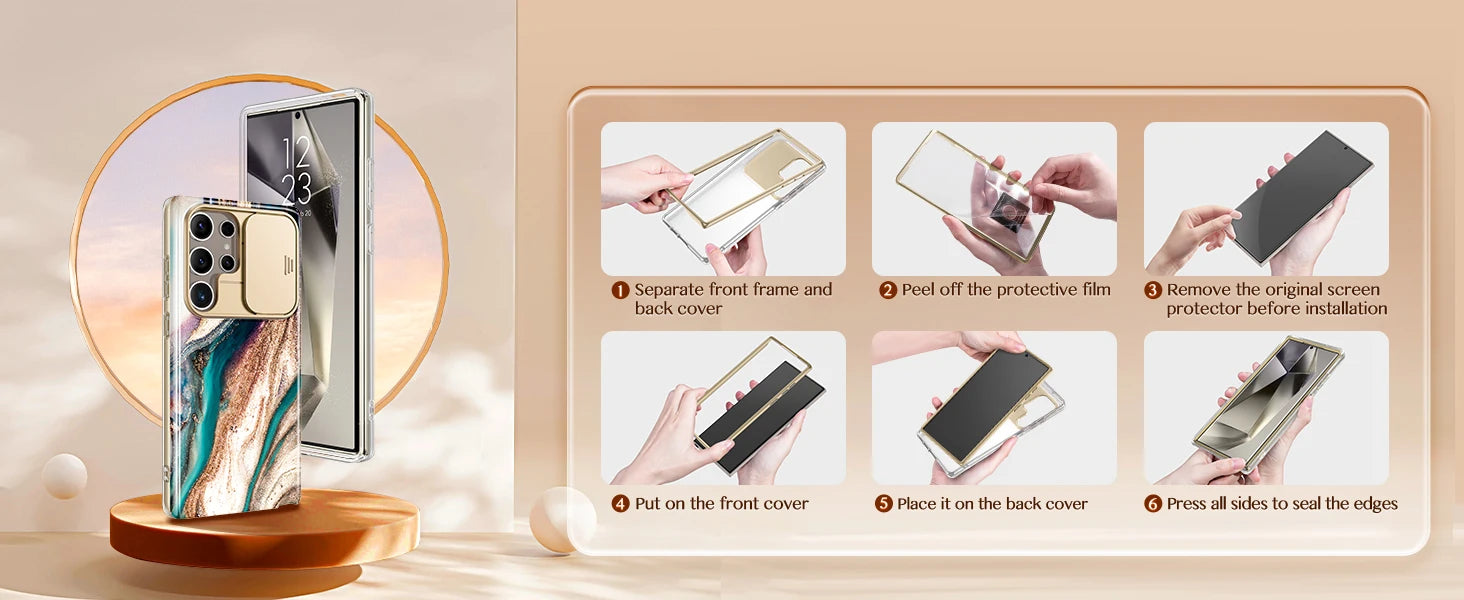 12
23

1 Separate front frame and back cover

2 Peel off the protective film

3 Remove the original screen protector before installation

4 Put on the front cover

5 Place it on the back cover

6 Press all sides to seal the edges