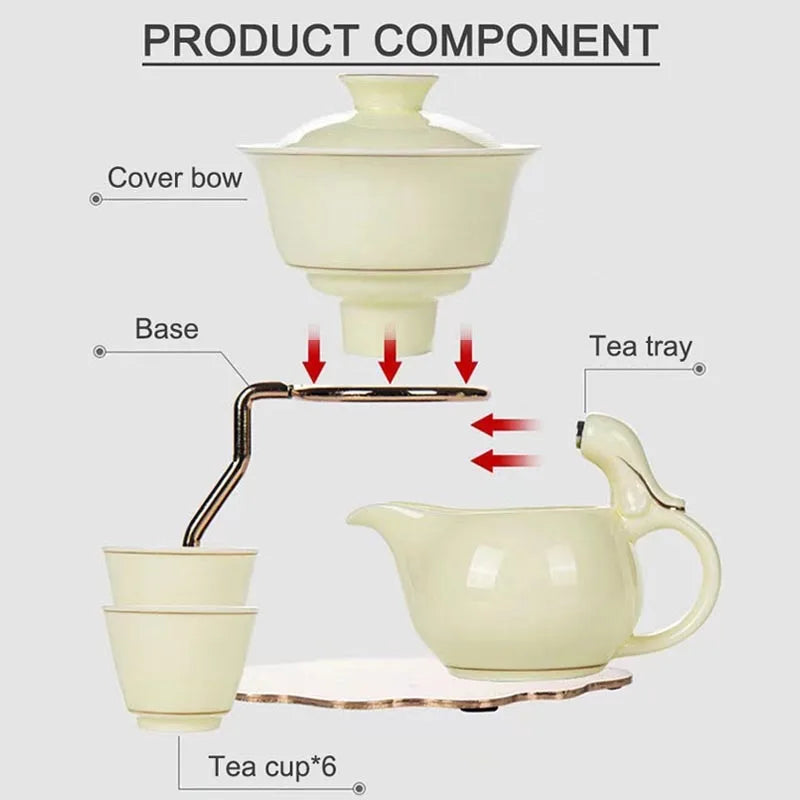 PRODUCT COMPONENT

Cover bow

Base

Tea tray

Tea cup*6