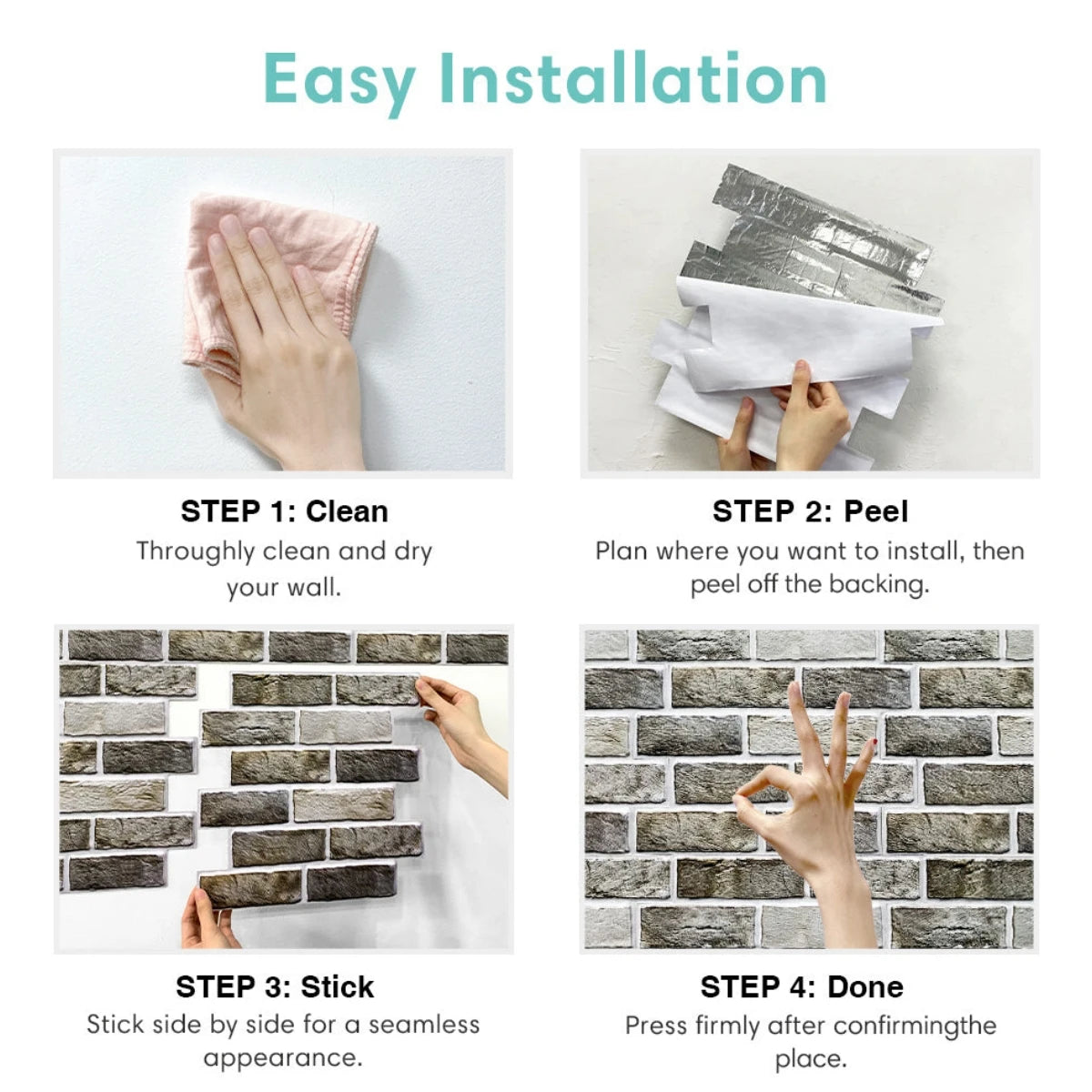 Easy Installation

STEP 1: Clean
Throughly clean and dry your wall.

STEP 2: Peel
Plan where you want to install, then peel off the backing.

STEP 3: Stick
Stick side by side for a seamless appearance.

STEP 4: Done
Press firmly after confirmingthe place.