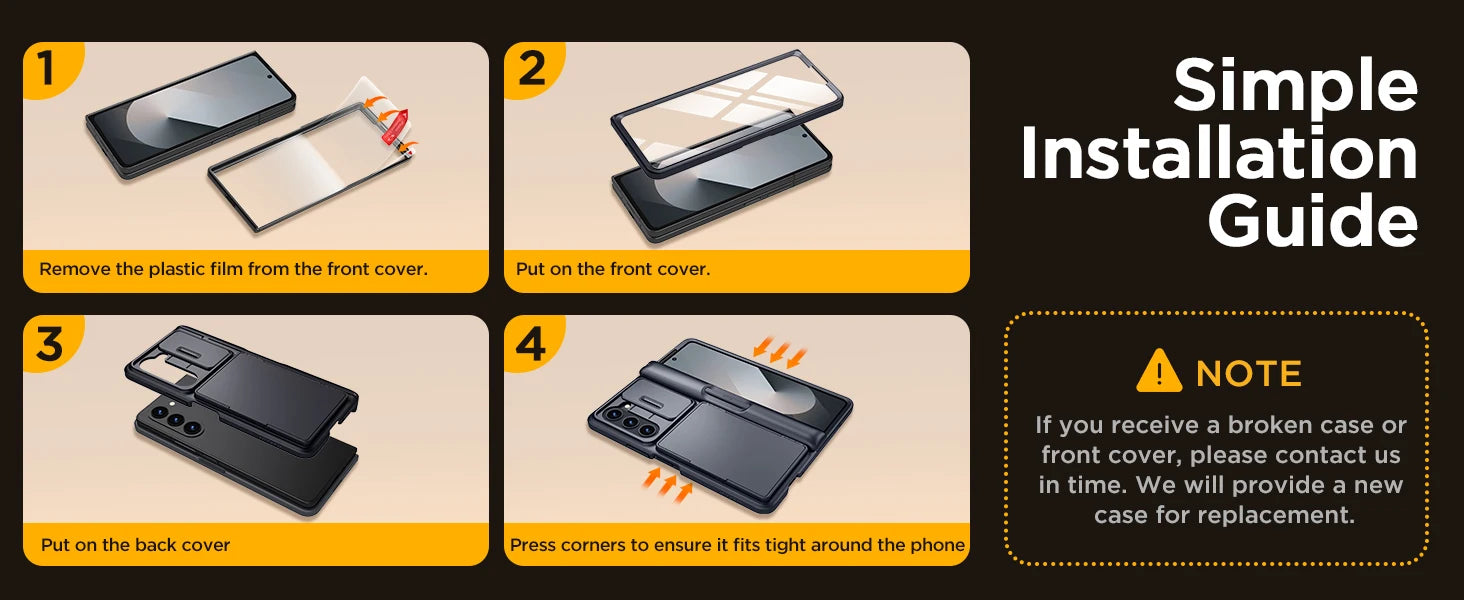 1

Remove the plastic film from the front cover.

2

Put on the front cover.

3

Put on the back cover

4

Press corners to ensure it fits tight around the phone

Simple Installation Guide

NOTE

If you receive a broken case or front cover, please contact us in time. We will provide a new case for replacement.