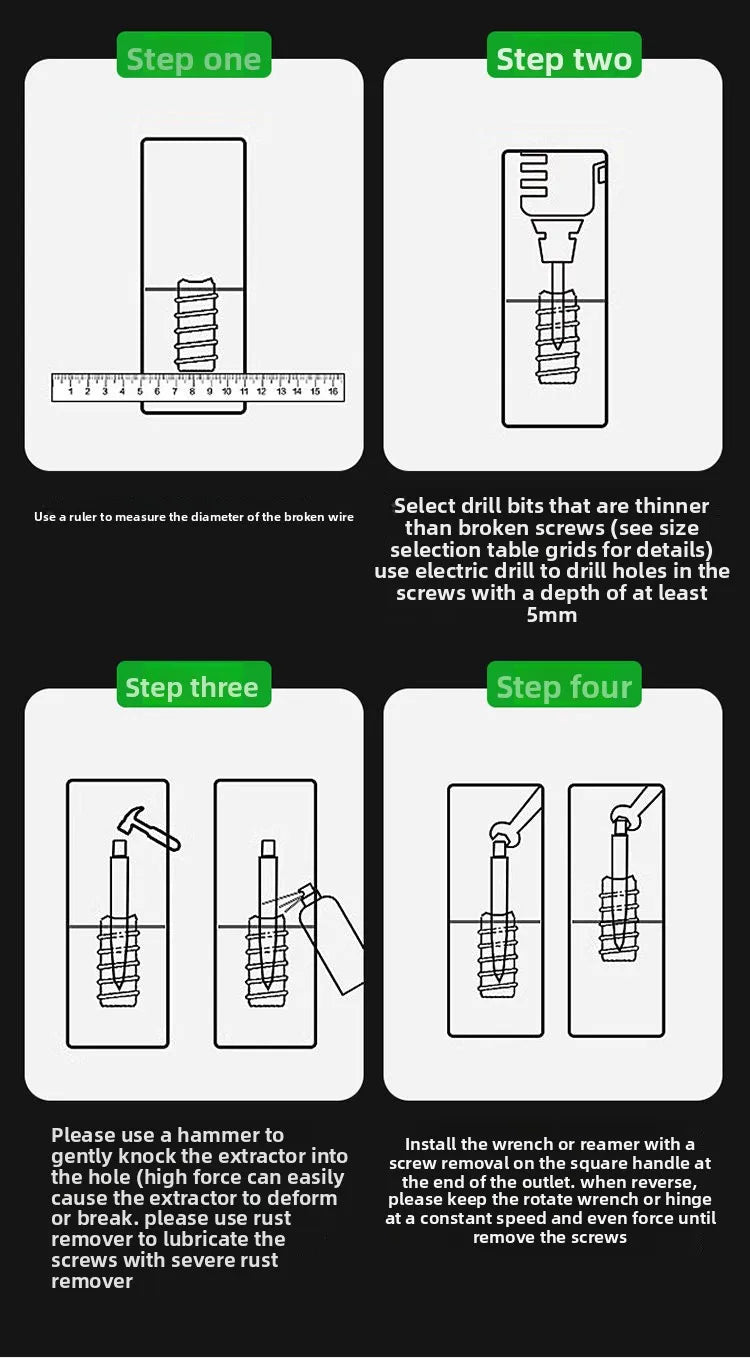 Step one

1 2 3 4 5 6 7 8 9 10 11 12 13 14 15 16

Use a ruler to measure the diameter of the broken wire

Step two

Select drill bits that are thinner than broken screws (see size selection table grids for details) use electric drill to drill holes in the screws with a depth of at least 5mm

Step three

Please use a hammer to gently knock the extractor into the hole (high force can easily cause the extractor to deform or break. please use rust remover to lubricate the screws with severe rust remover

Step four

Install the wrench or reamer with a screw removal on the square handle at the end of the outlet. when reverse, please keep the rotate wrench or hinge at a constant speed and even force until remove the screws