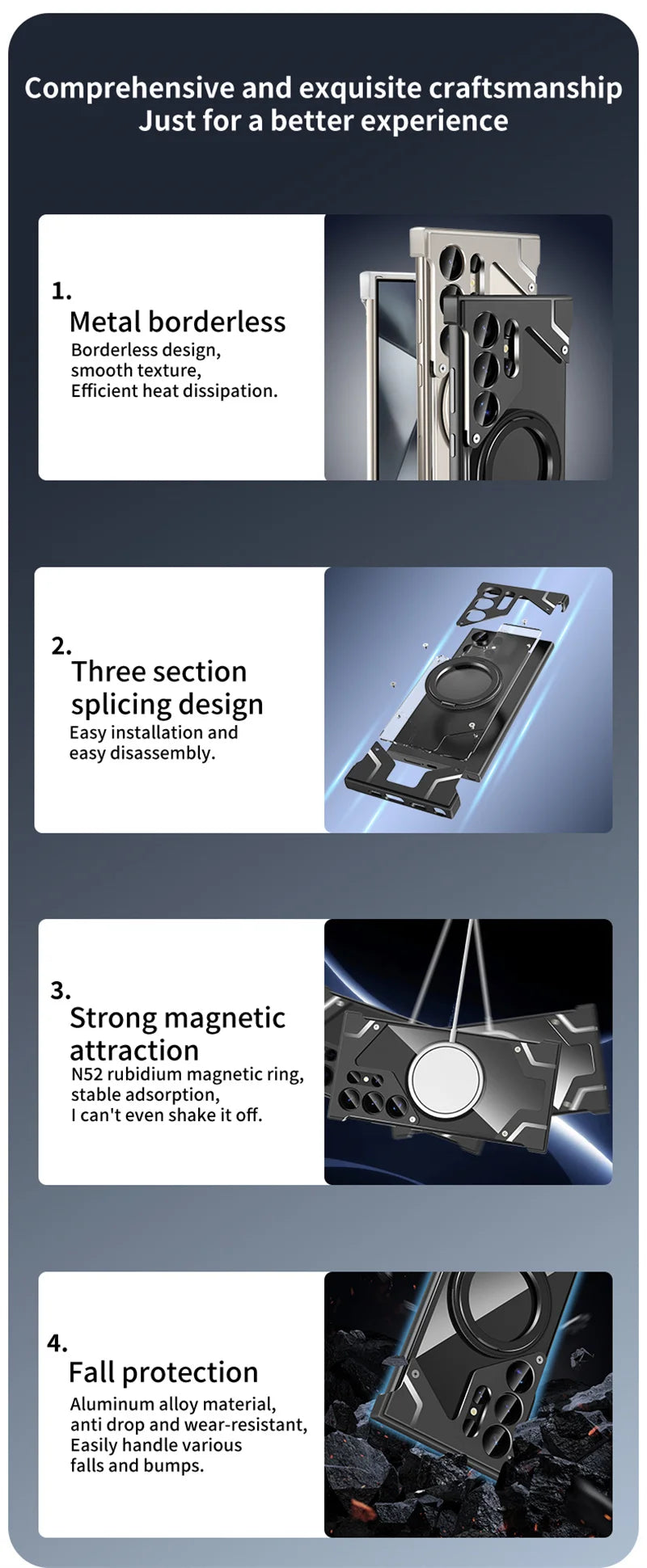 Comprehensive and exquisite craftsmanship
Just for a better experience

1.
Metal borderless
Borderless design, smooth texture, Efficient heat dissipation.

2.
Three section splicing design
Easy installation and easy disassembly.

3.
Strong magnetic attraction
N52 rubidium magnetic ring, stable adsorption, I can't even shake it off.

4.
Fall protection
Aluminum alloy material, anti drop and wear-resistant, Easily handle various falls and bumps.