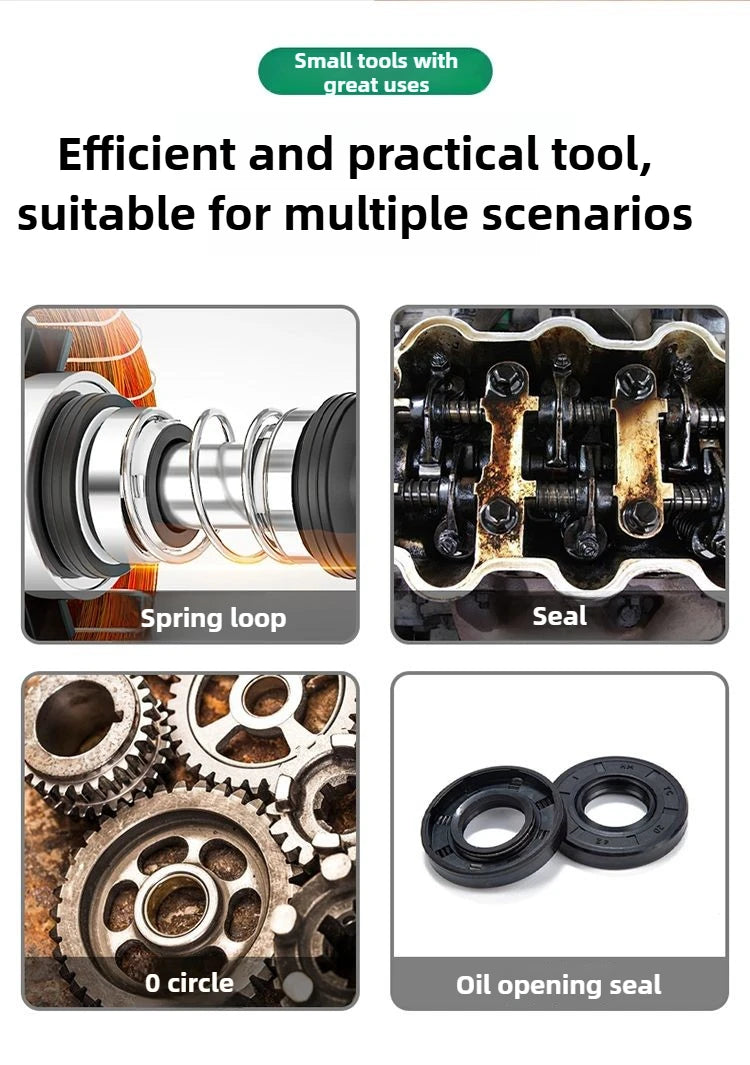 Small tools with great uses

Efficient and practical tool, suitable for multiple scenarios

Spring loop

Seal

0 circle

Oil opening seal