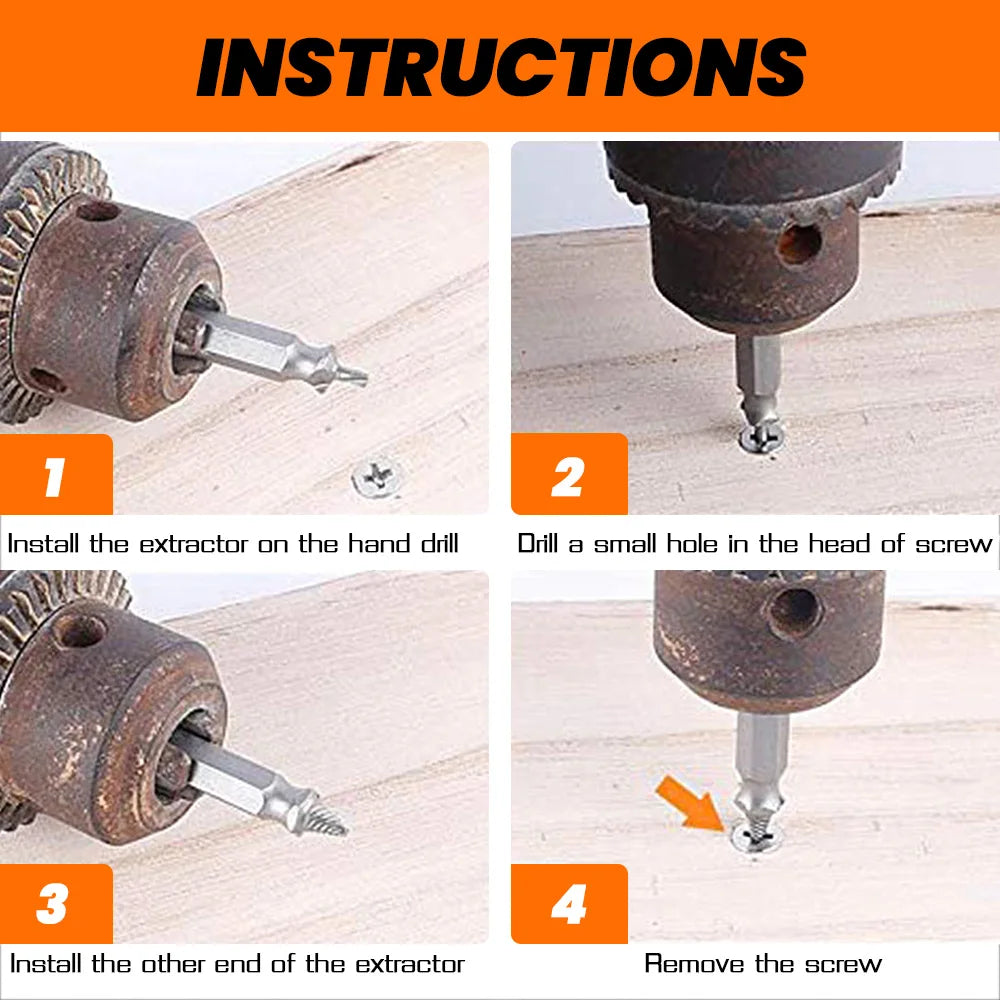 INSTRUCTIONS

1

Install the extractor on the hand drill

2

Drill a small hole in the head of screw

3

Install the other end of the extractor

4

Remove the screw