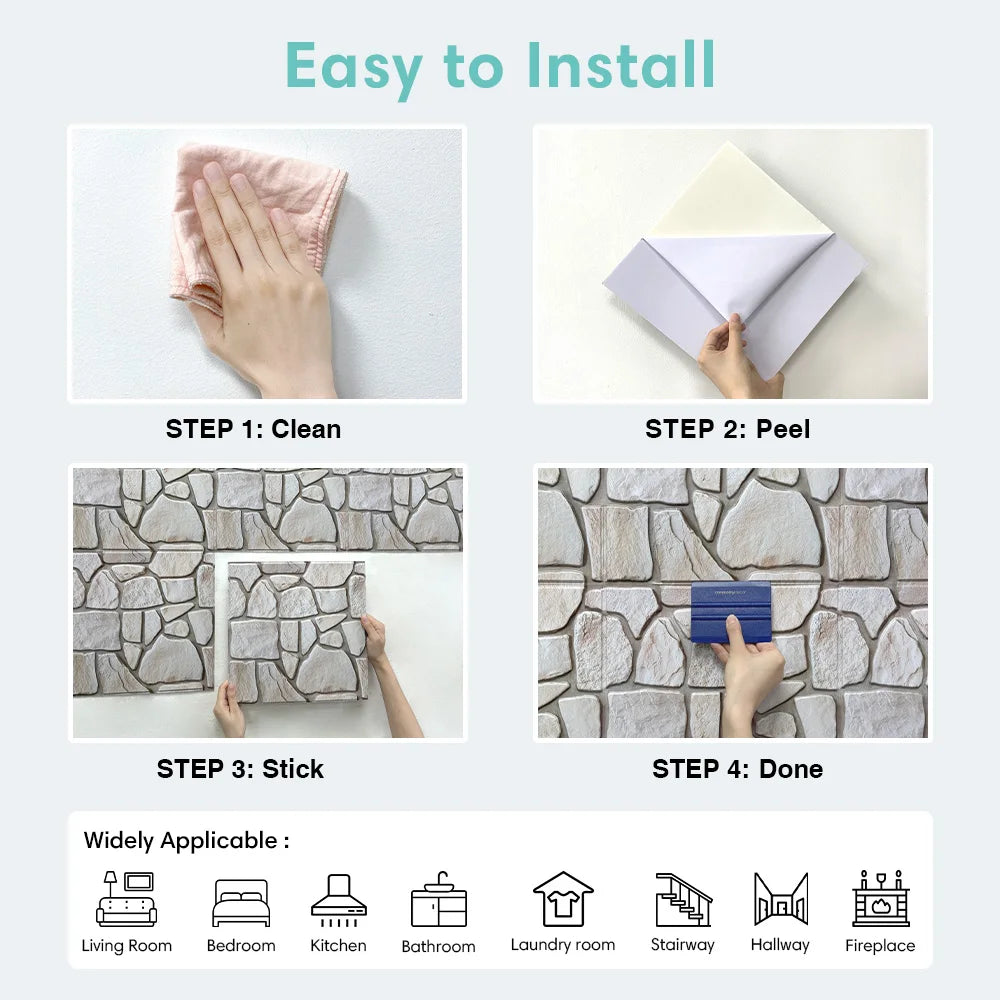 Easy to Install

STEP 1: Clean

STEP 2: Peel

STEP 3: Stick

STEP 4: Done

Widely Applicable :

Living Room Bedroom Kitchen Bathroom Laundry room Stairway Hallway Fireplace