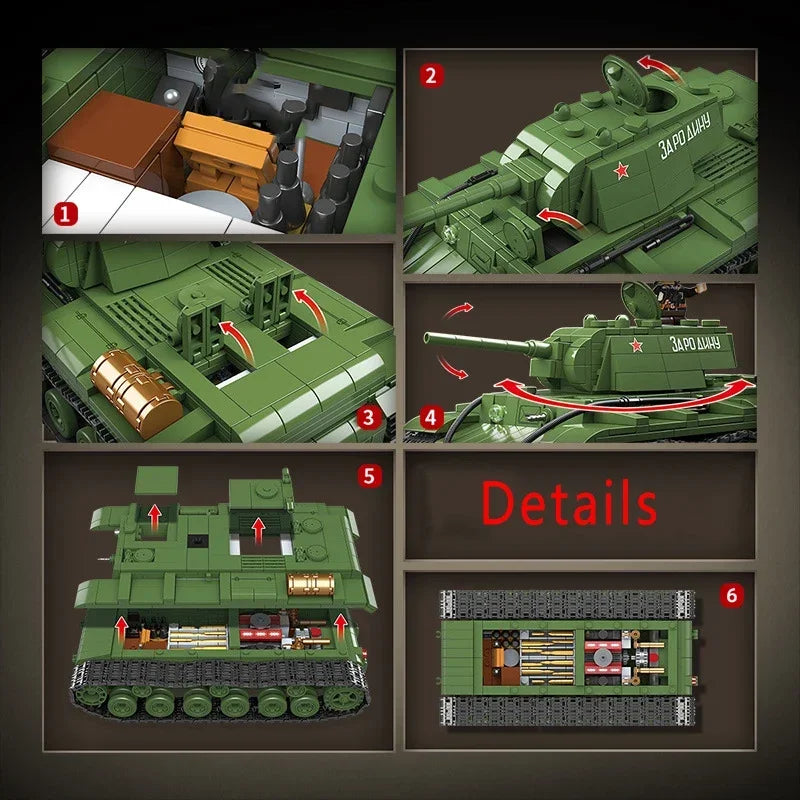 1

2

ЗА РОДИНУ

3

4

ЗА РОДИНУ

5

Details

6