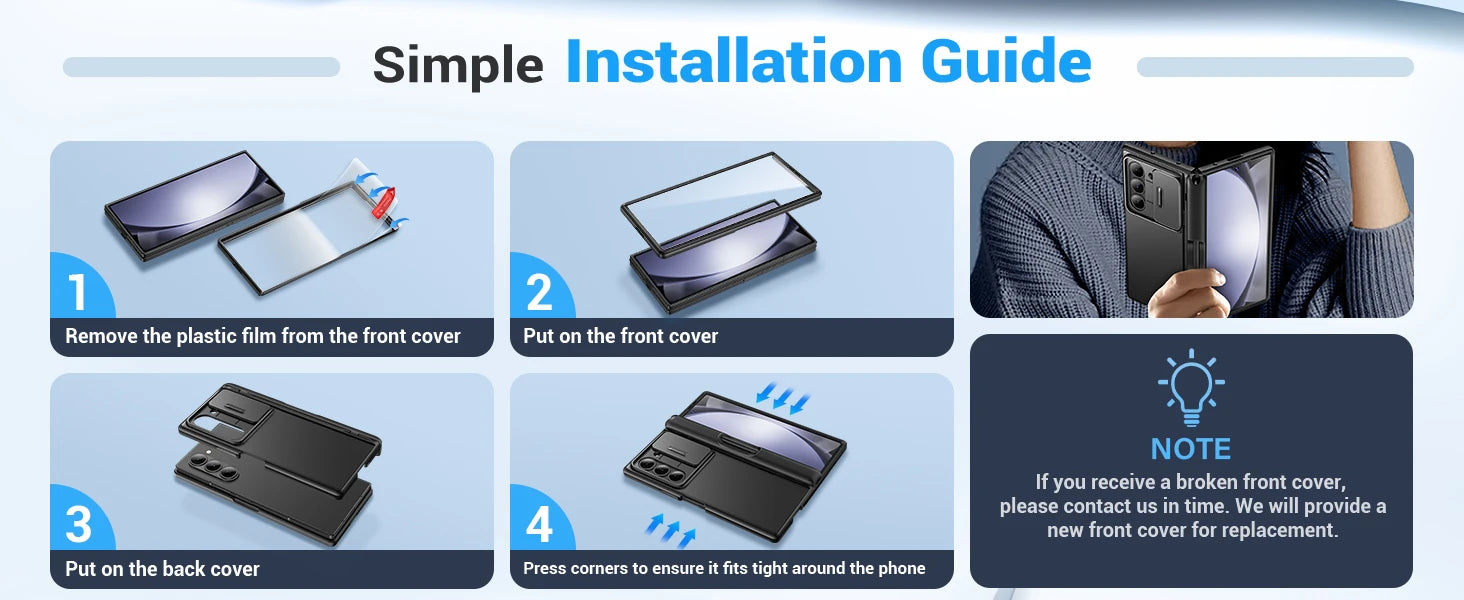 Simple Installation Guide

1
Remove the plastic film from the front cover

2
Put on the front cover

3
Put on the back cover

4
Press corners to ensure it fits tight around the phone

NOTE
If you receive a broken front cover, please contact us in time. We will provide a new front cover for replacement.