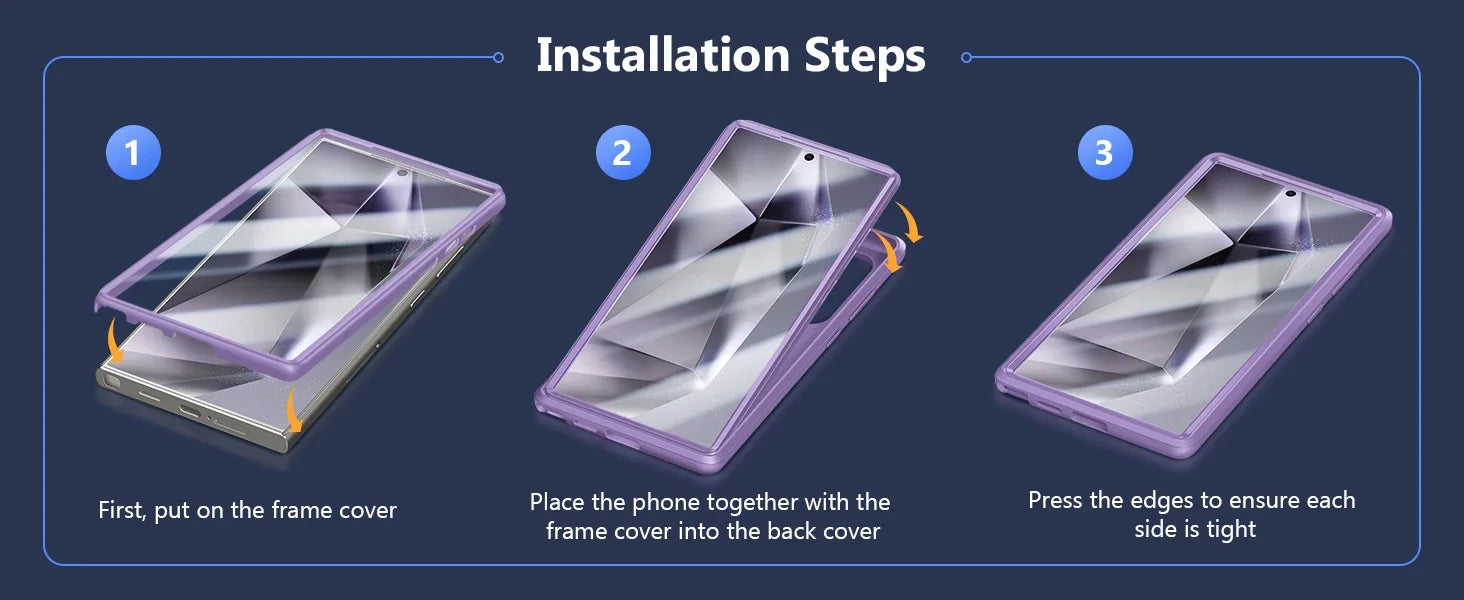 Installation Steps

1

First, put on the frame cover

2

Place the phone together with the frame cover into the back cover

3

Press the edges to ensure each side is tight