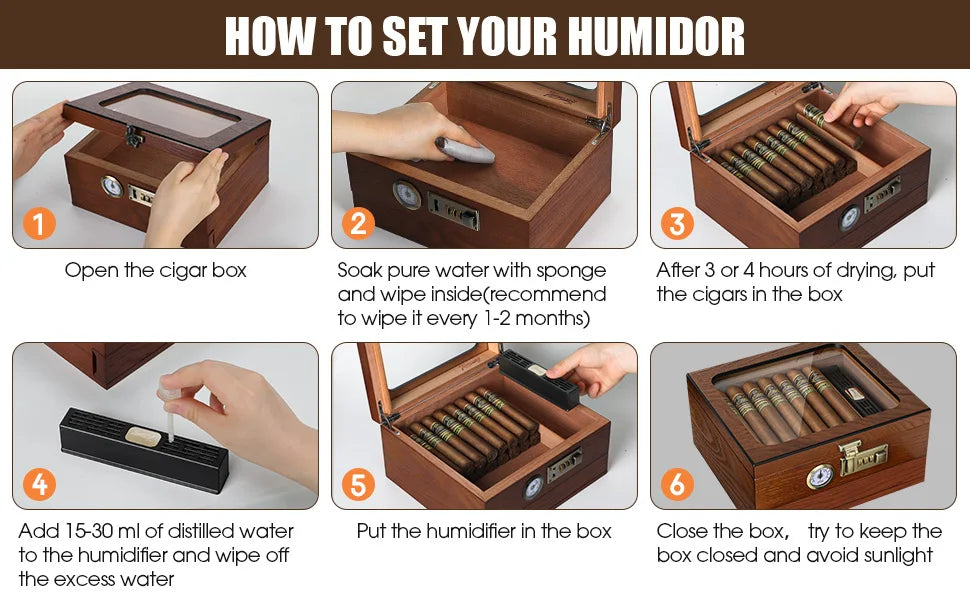 HOW TO SET YOUR HUMIDOR

1

Open the cigar box

2

Soak pure water with sponge and wipe inside(recommend to wipe it every 1-2 months)

3

After 3 or 4 hours of drying, put the cigars in the box

4

Add 15-30 ml of distilled water to the humidifier and wipe off the excess water

5

Put the humidifier in the box

6

Close the box， try to keep the box closed and avoid sunlight