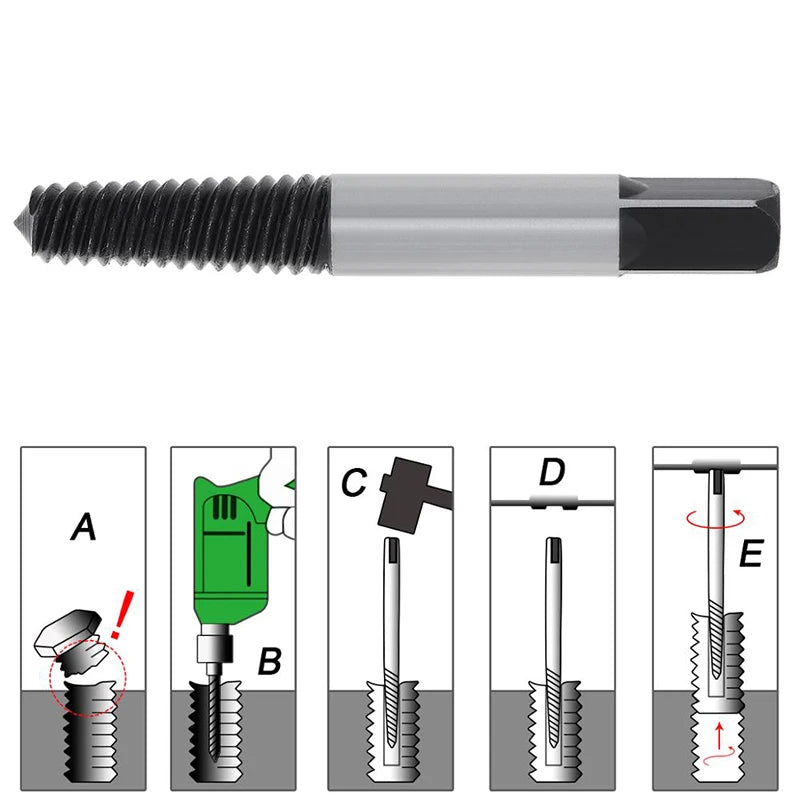 A
!
B
C
D
E