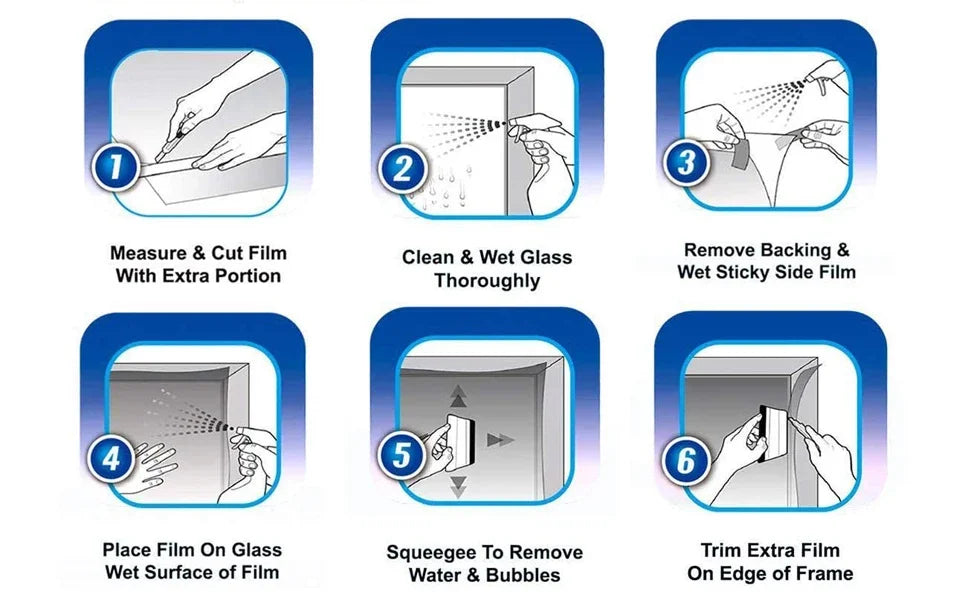 1

Measure & Cut Film With Extra Portion

2

Clean & Wet Glass Thoroughly

3

Remove Backing & Wet Sticky Side Film

4

Place Film On Glass Wet Surface of Film

5

Squeegee To Remove Water & Bubbles

6

Trim Extra Film On Edge of Frame