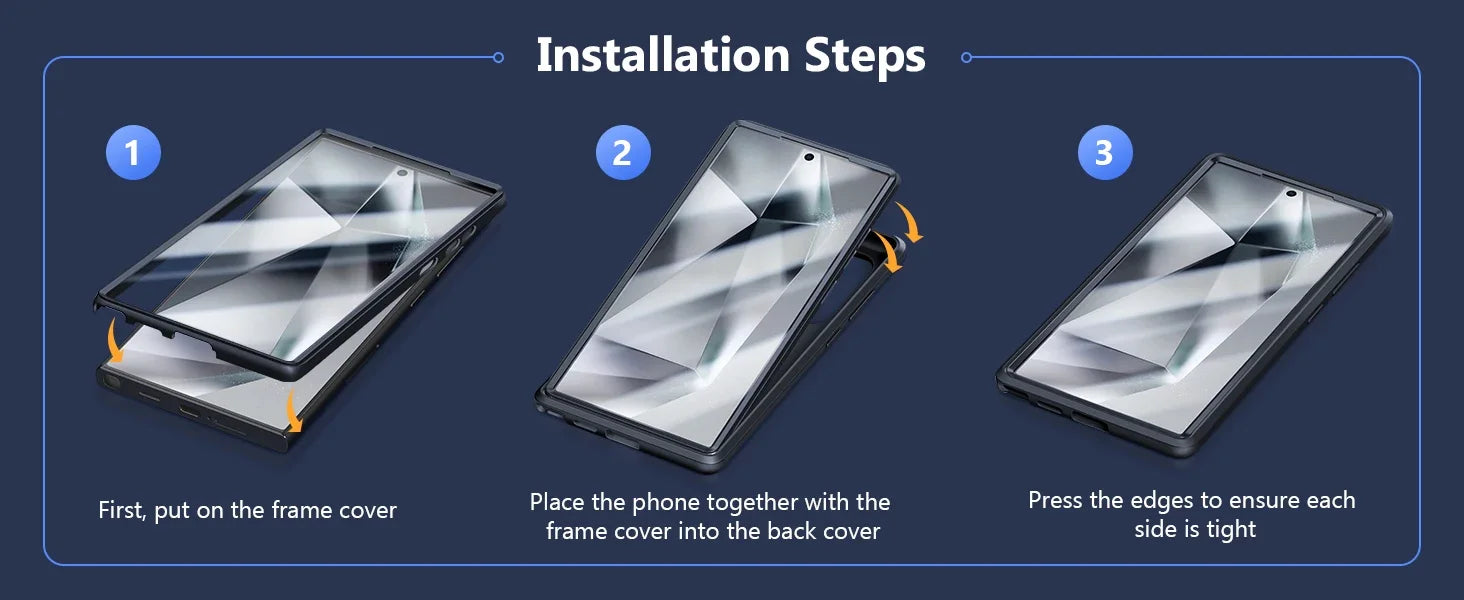 Installation Steps

1

First, put on the frame cover

2

Place the phone together with the frame cover into the back cover

3

Press the edges to ensure each side is tight