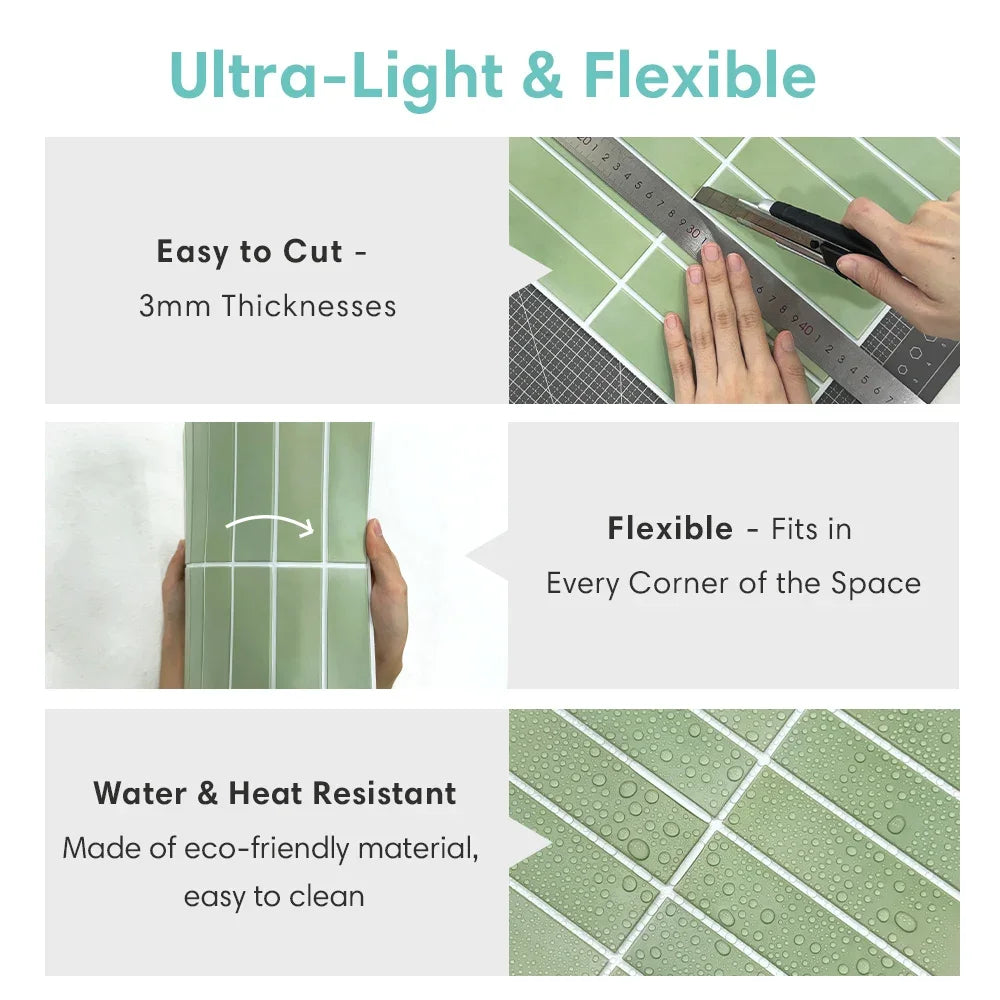 Ultra-Light & Flexible

Easy to Cut -
3mm Thicknesses

Flexible - Fits in
Every Corner of the Space

Water & Heat Resistant
Made of eco-friendly material,
easy to clean