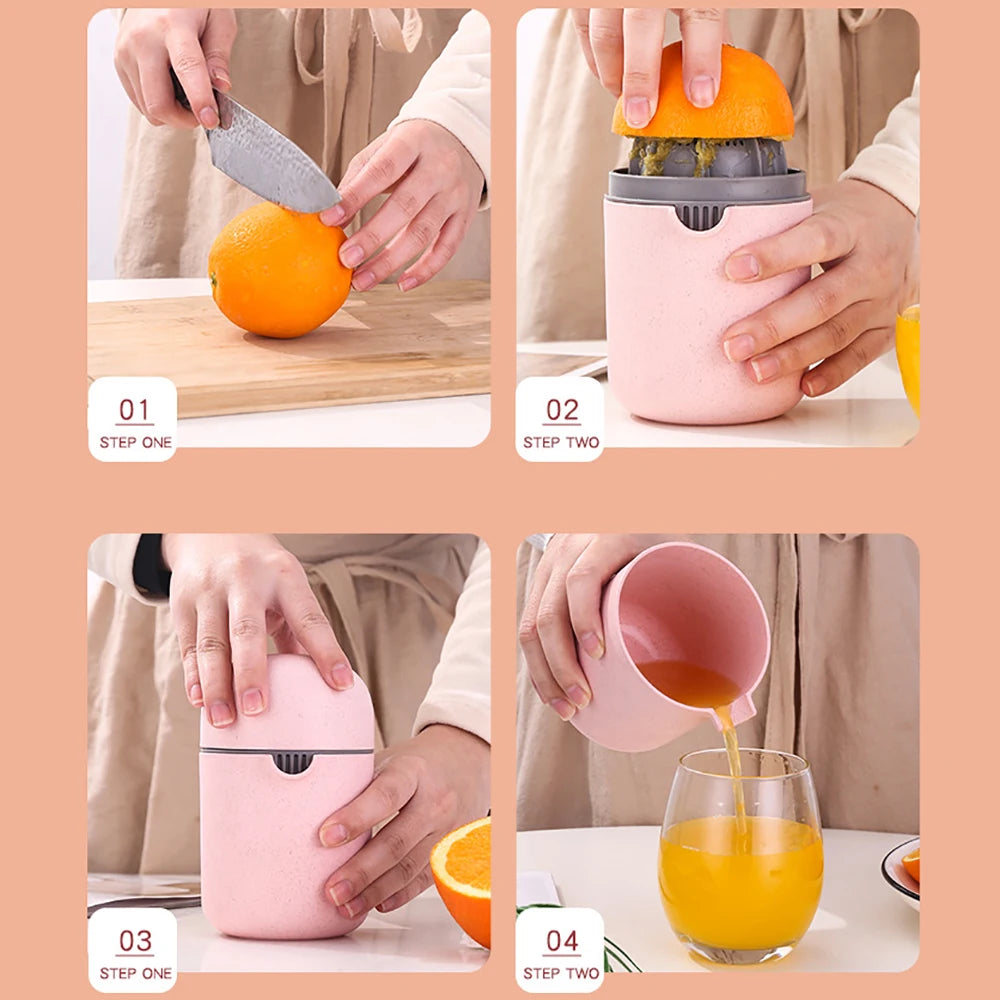 01
STEP ONE

02
STEP TWO

03
STEP ONE

04
STEP TWO