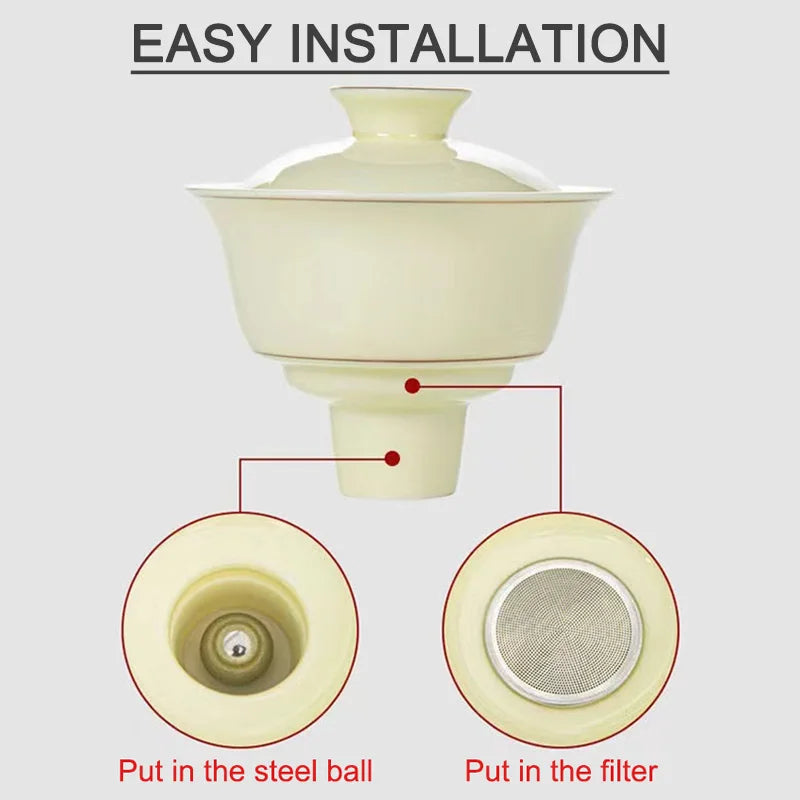 EASY INSTALLATION

Put in the steel ball

Put in the filter