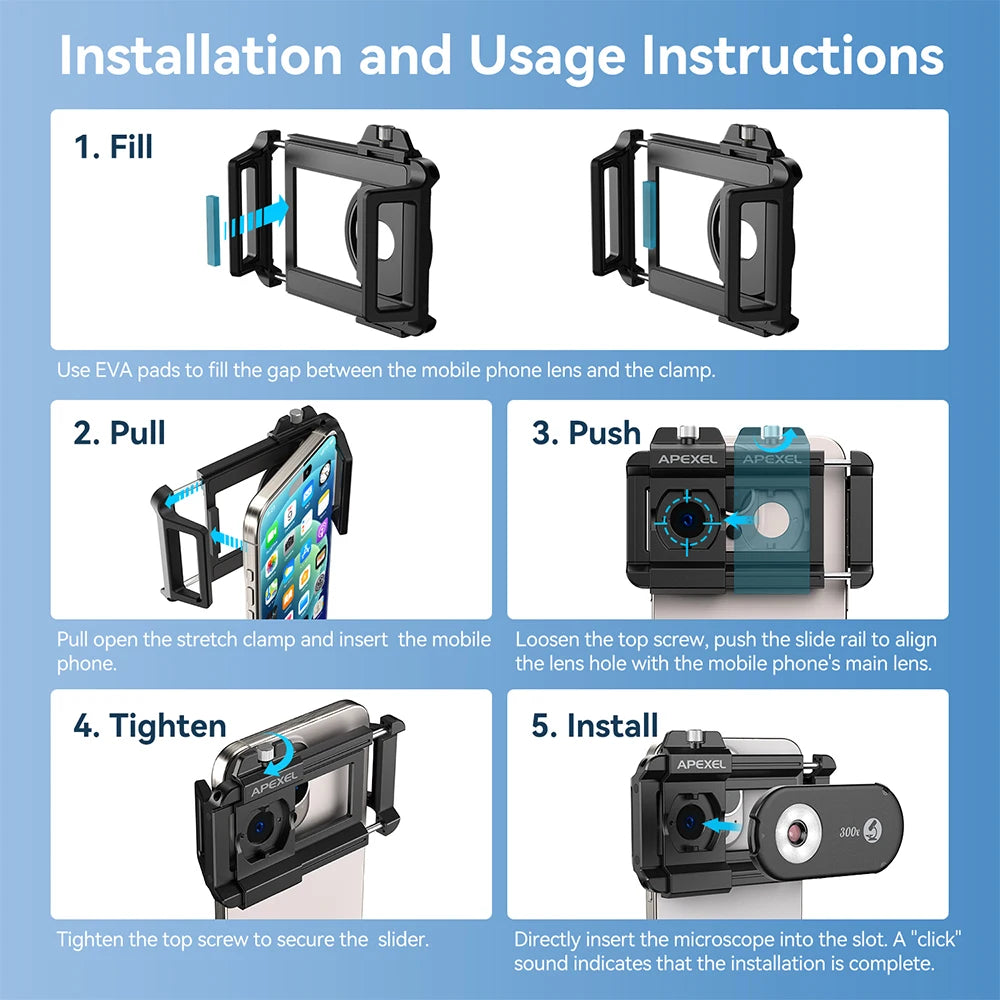 Installation and Usage Instructions

1. Fill

Use EVA pads to fill the gap between the mobile phone lens and the clamp.

2. Pull

Pull open the stretch clamp and insert the mobile phone.

3. Push

APEXEL

APEXEL

Loosen the top screw, push the slide rail to align the lens hole with the mobile phone's main lens.

4. Tighten

APEXEL

Tighten the top screw to secure the slider.

5. Install

APEXEL

300x

Directly insert the microscope into the slot. A "click" sound indicates that the installation is complete.