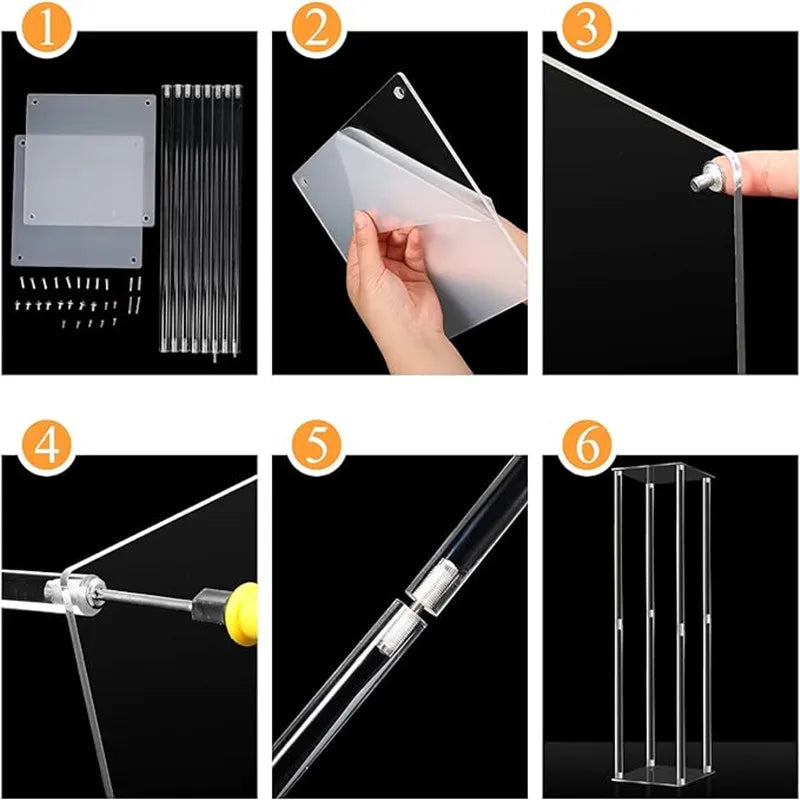 1
2
3
4
5
6