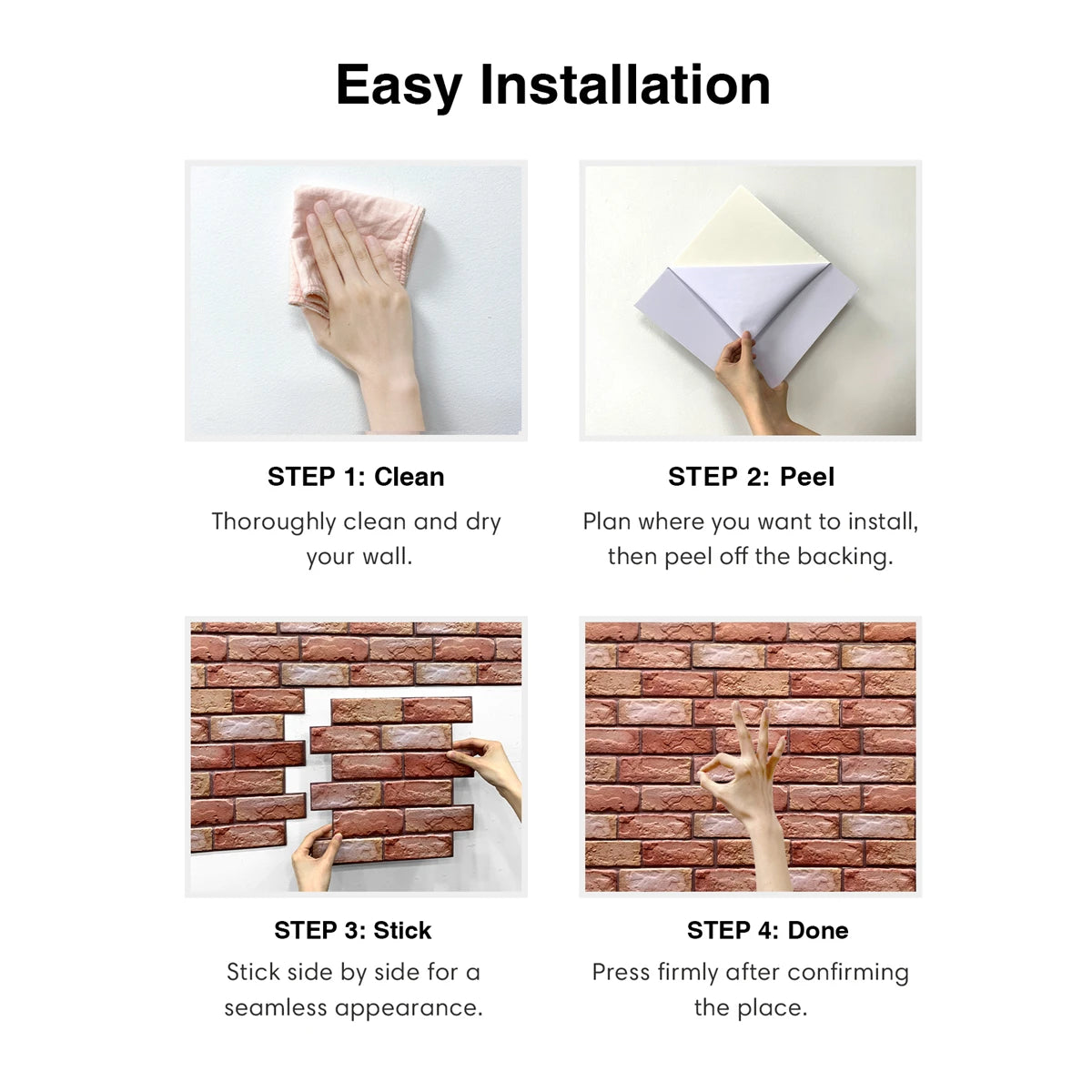 Easy Installation

STEP 1: Clean

Thoroughly clean and dry your wall.

STEP 2: Peel

Plan where you want to install, then peel off the backing.

STEP 3: Stick

Stick side by side for a seamless appearance.

STEP 4: Done

Press firmly after confirming the place.