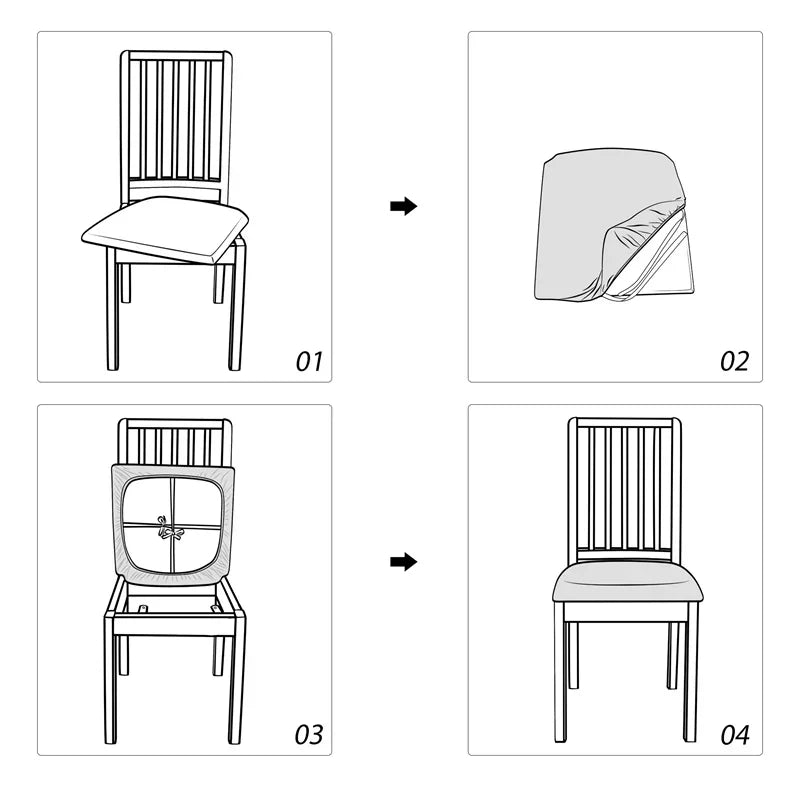 01

02

03

04