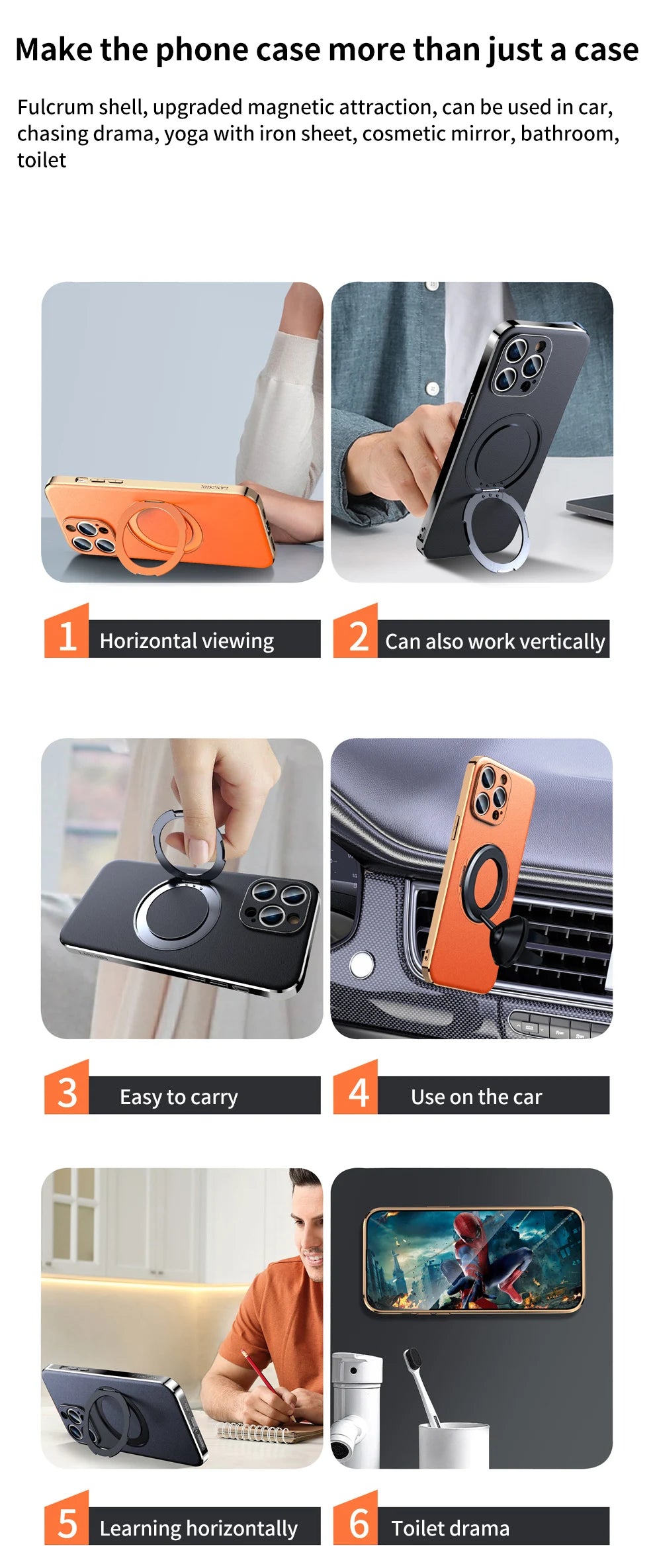 Make the phone case more than just a case

Fulcrum shell, upgraded magnetic attraction, can be used in car, chasing drama, yoga with iron sheet, cosmetic mirror, bathroom, toilet

1 Horizontal viewing

2 Can also work vertically

3 Easy to carry

4 Use on the car

5 Learning horizontally

6 Toilet drama