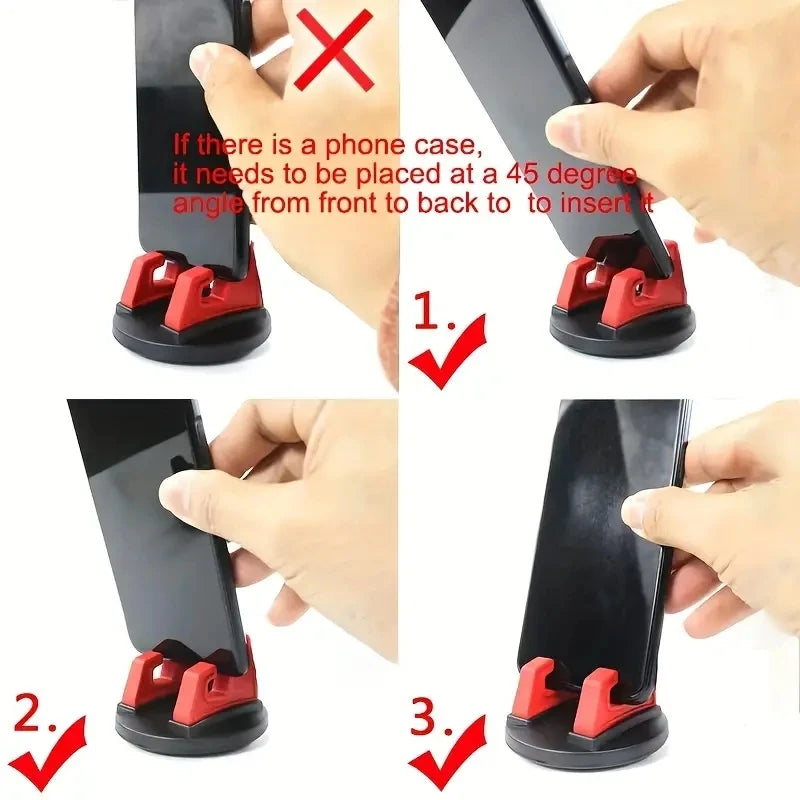 If there is a phone case,
it needs to be placed at a 45 degree angle from front to back to to insert it

1.

2.

3.