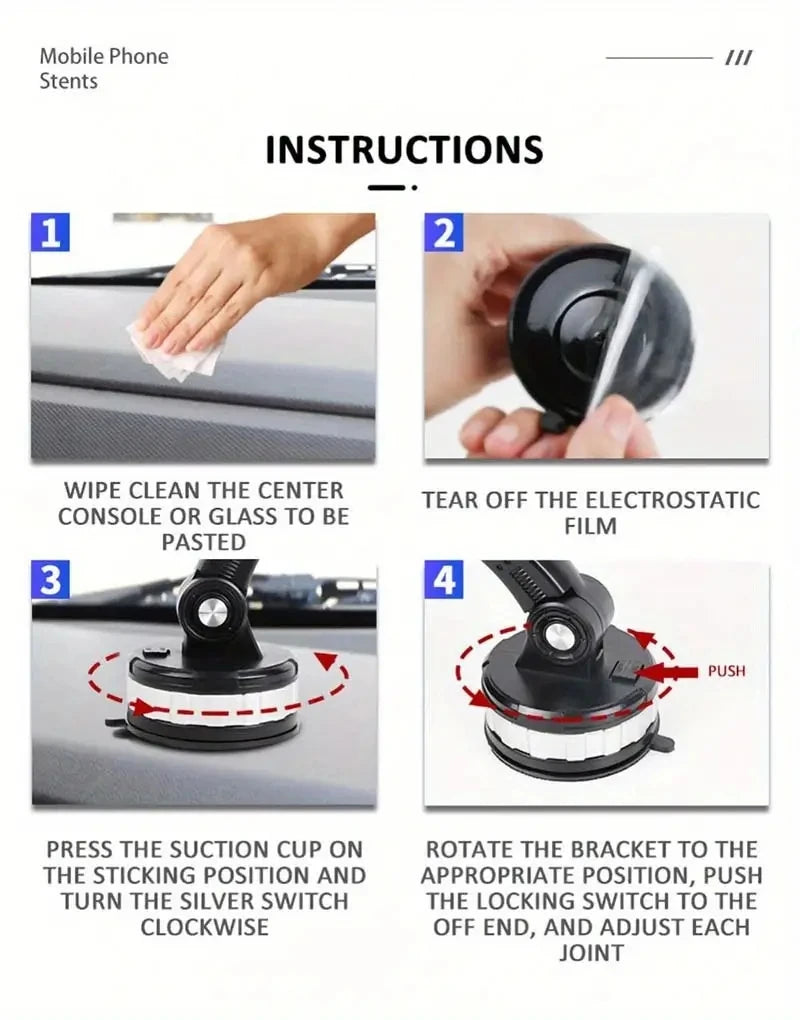 Mobile Phone Stents

///

INSTRUCTIONS

1

WIPE CLEAN THE CENTER CONSOLE OR GLASS TO BE PASTED

2

TEAR OFF THE ELECTROSTATIC FILM

3

PRESS THE SUCTION CUP ON THE STICKING POSITION AND TURN THE SILVER SWITCH CLOCKWISE

4

PUSH

ROTATE THE BRACKET TO THE APPROPRIATE POSITION, PUSH THE LOCKING SWITCH TO THE OFF END, AND ADJUST EACH JOINT