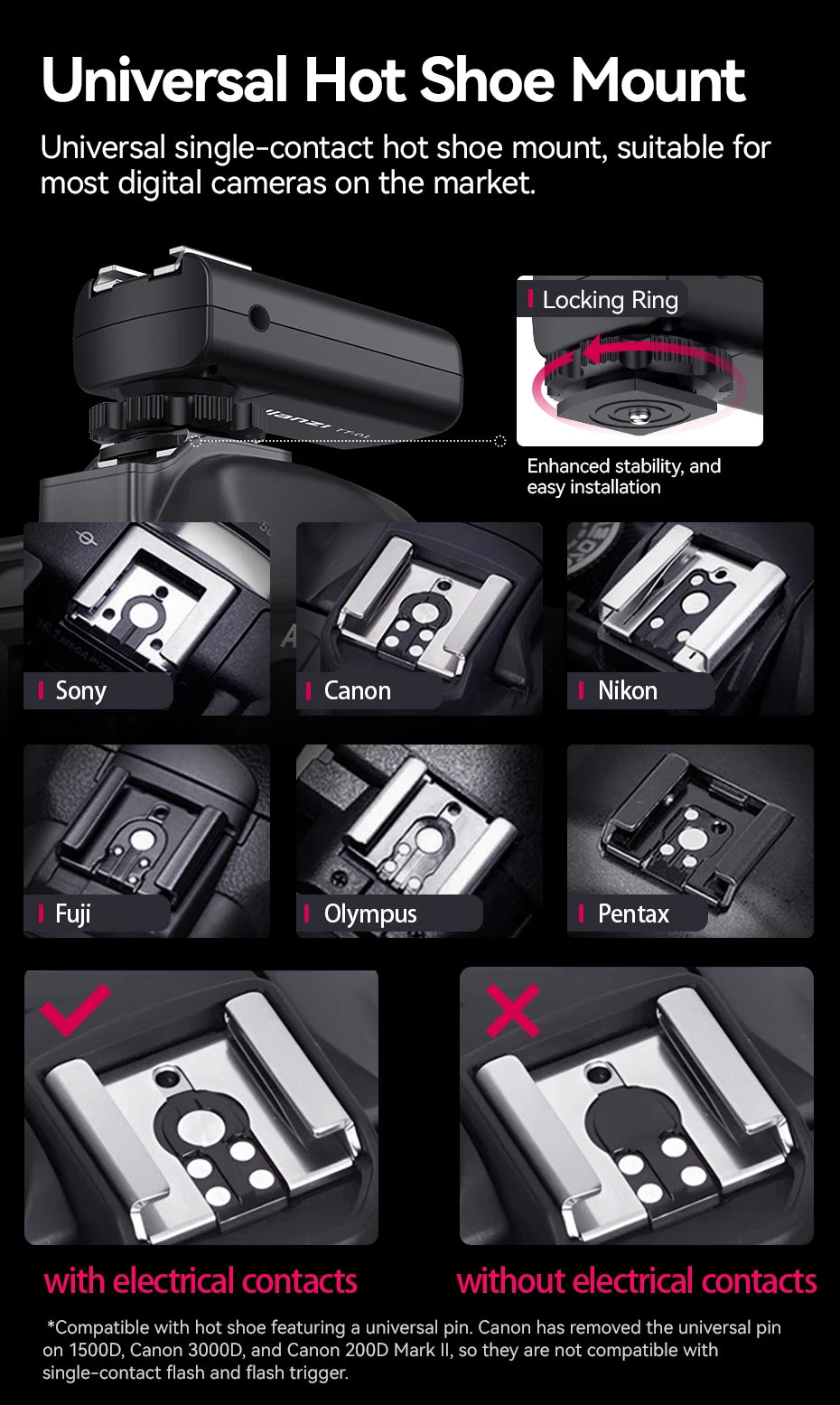 Universal Hot Shoe Mount

Universal single-contact hot shoe mount, suitable for most digital cameras on the market.

Locking Ring

Enhanced stability, and easy installation

Sony

Canon

Nikon

Fuji

Olympus

Pentax

with electrical contacts

without electrical contacts

*Compatible with hot shoe featuring a universal pin. Canon has removed the universal pin on 1500D, Canon 3000D, and Canon 200D Mark II, so they are not compatible with single-contact flash and flash trigger.