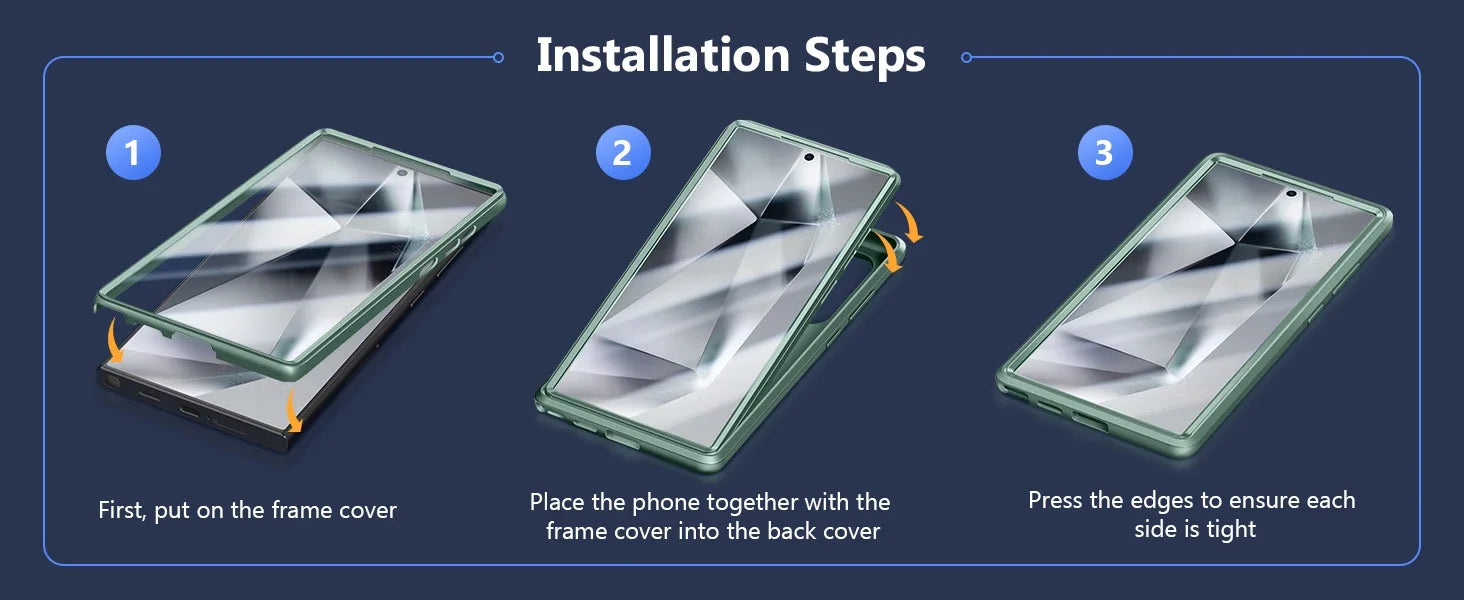 Installation Steps

1

First, put on the frame cover

2

Place the phone together with the frame cover into the back cover

3

Press the edges to ensure each side is tight