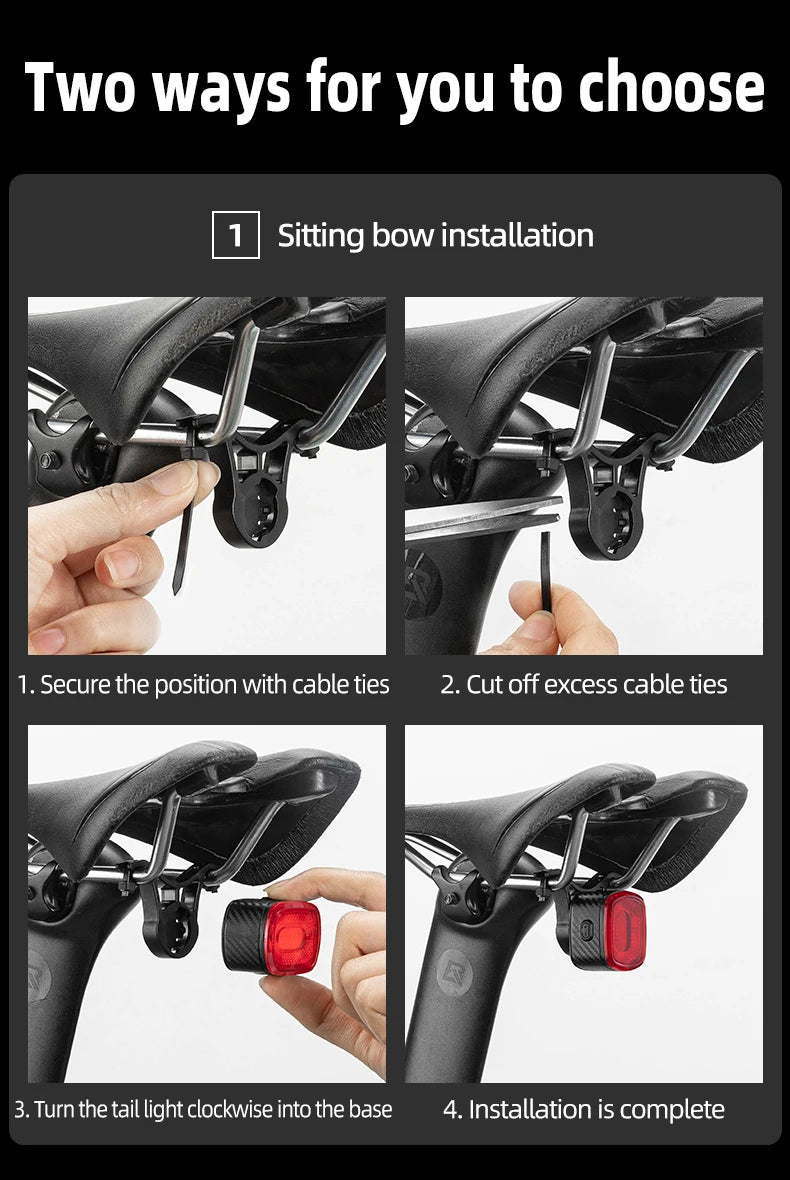 Two ways for you to choose

1 Sitting bow installation

1. Secure the position with cable ties

2. Cut off excess cable ties

3. Turn the tail light clockwise into the base

4. Installation is complete