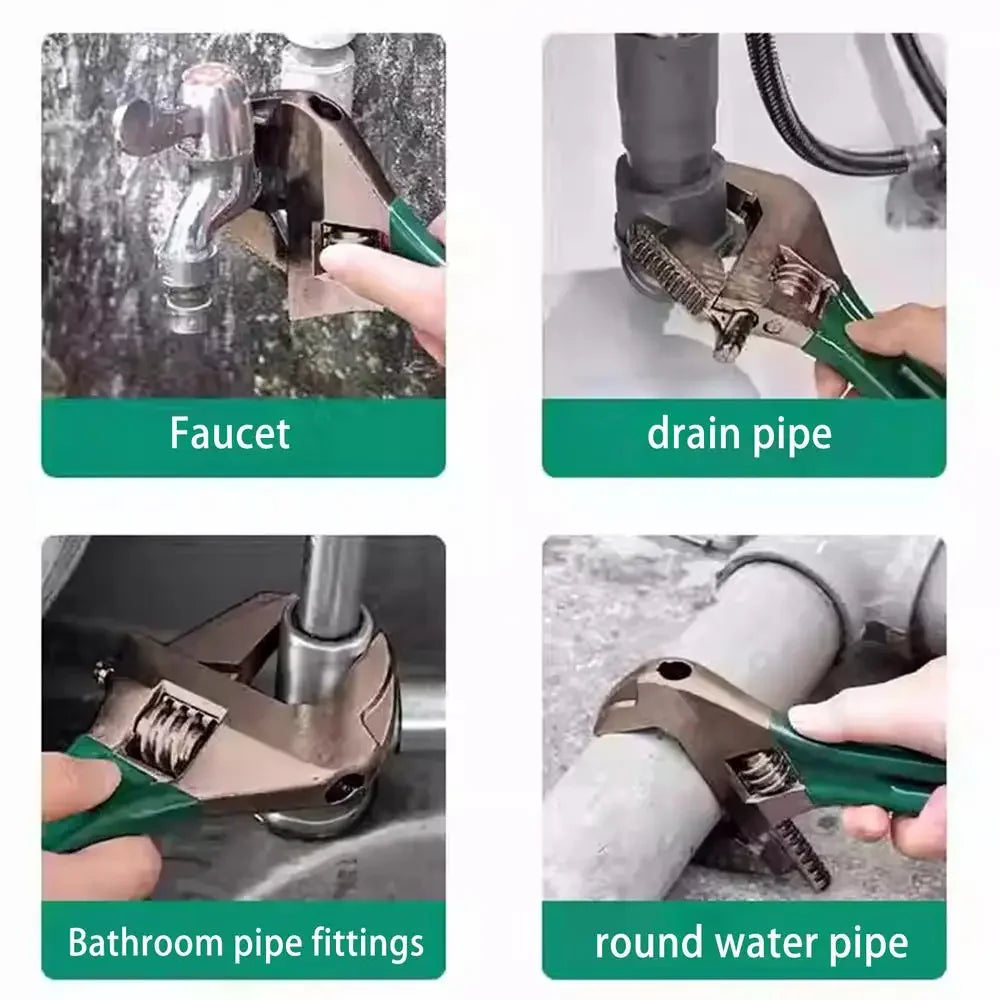 Faucet

drain pipe

Bathroom pipe fittings

round water pipe