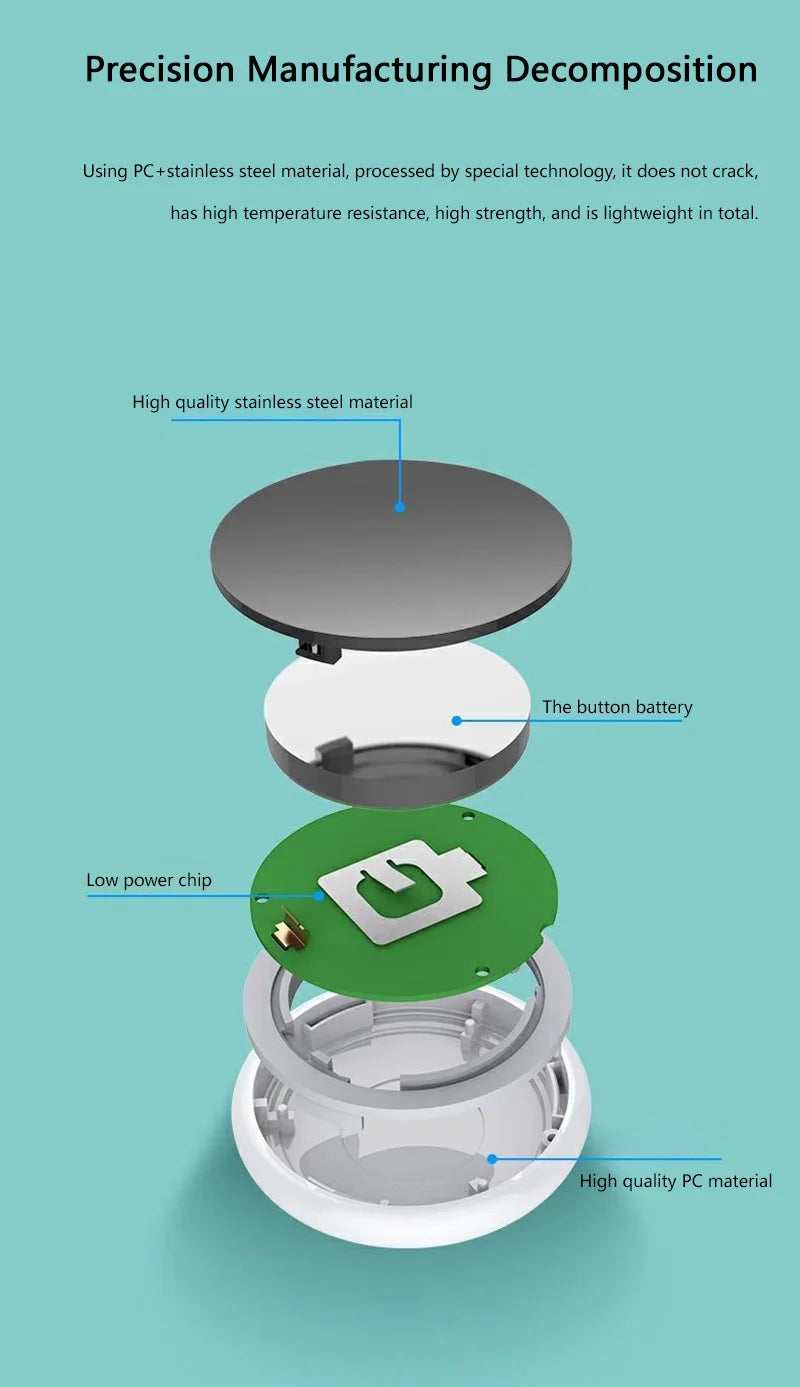 Precision Manufacturing Decomposition

Using PC+stainless steel material, processed by special technology, it does not crack, has high temperature resistance, high strength, and is lightweight in total.

High quality stainless steel material

The button battery

Low power chip

High quality PC material