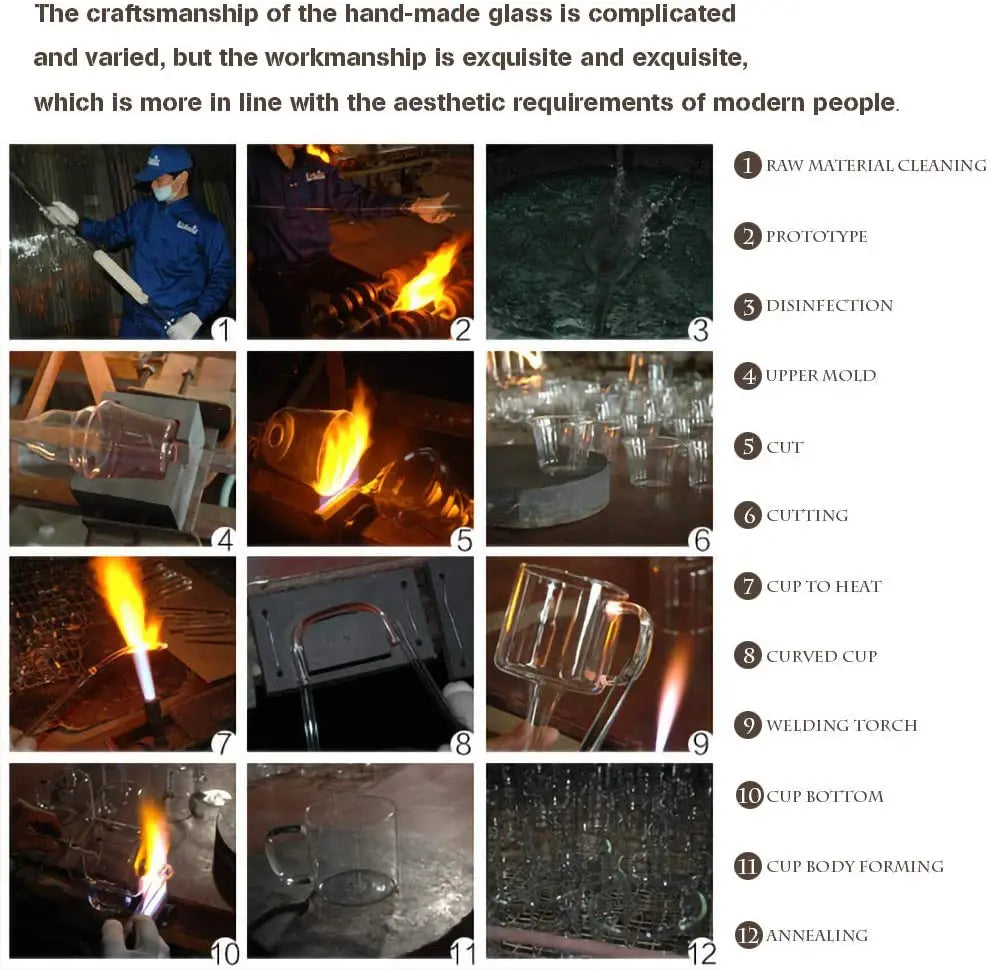 The craftsmanship of the hand-made glass is complicated and varied, but the workmanship is exquisite and exquisite, which is more in line with the aesthetic requirements of modern people.

1 2 3

4 5 6

7 8 9

10 11 12

1 RAW MATERIAL CLEANING

2 PROTOTYPE

3 DISINFECTION

4 UPPER MOLD

5 CUT

6 CUTTING

7 CUP TO HEAT

8 CURVED CUP

9 WELDING TORCH

10 CUP BOTTOM

11 CUP BODY FORMING

12 ANNEALING