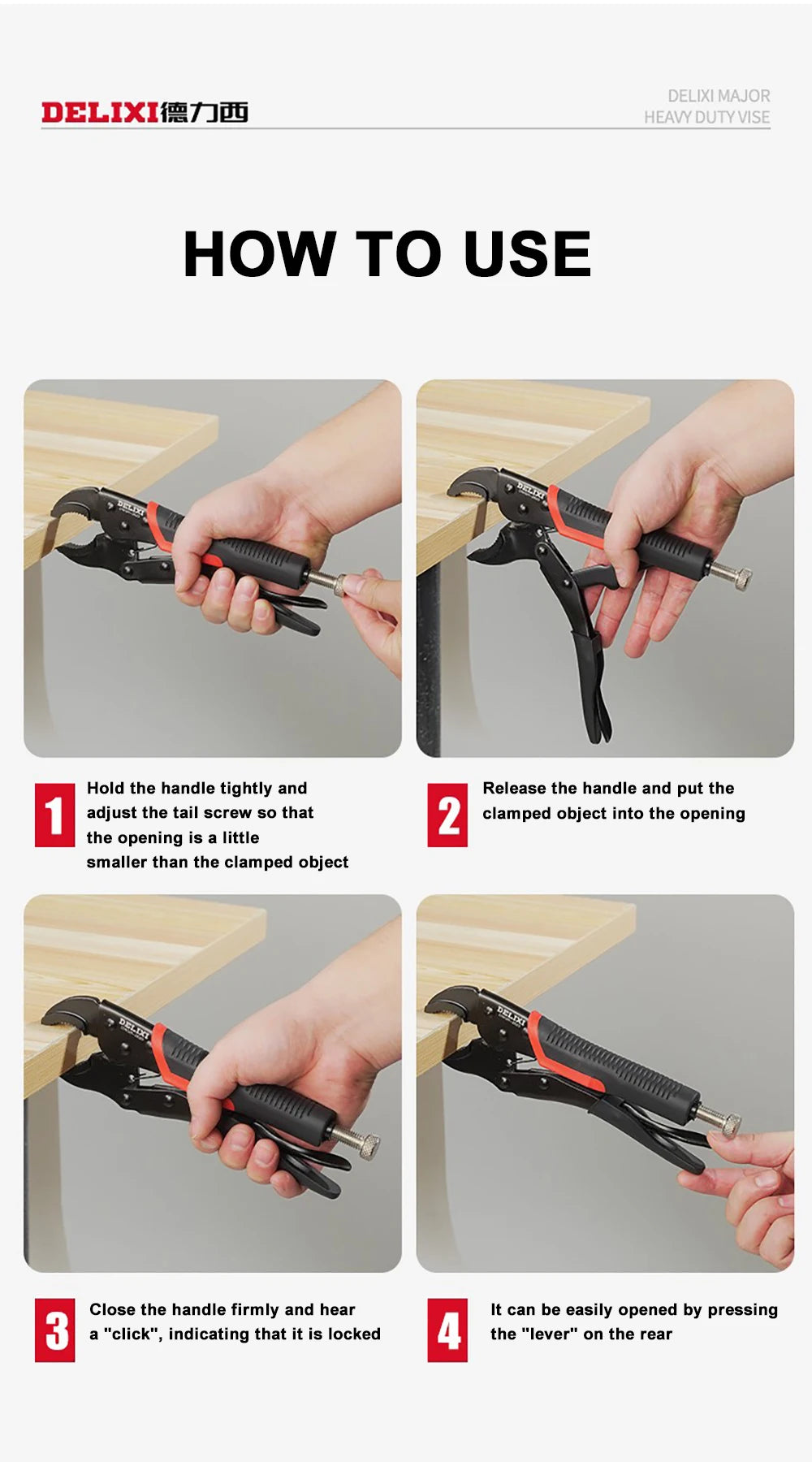 DELIXI德力西

DELIXI MAJOR
HEAVY DUTY VISE

HOW TO USE

DELIXI

DELIXI

1 Hold the handle tightly and adjust the tail screw so that the opening is a little smaller than the clamped object

2 Release the handle and put the clamped object into the opening

DELIXI

DELIXI

3 Close the handle firmly and hear a "click", indicating that it is locked

4 It can be easily opened by pressing the "lever" on the rear