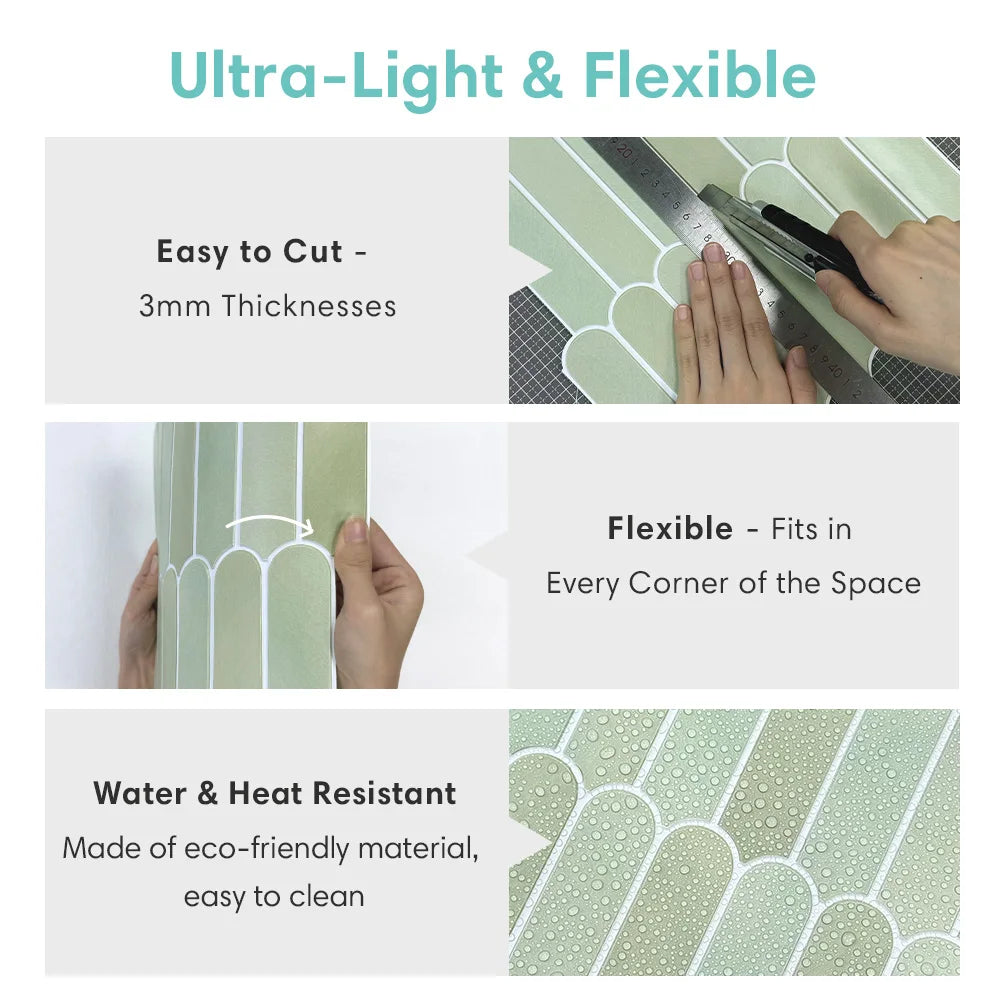 Ultra-Light & Flexible

Easy to Cut -
3mm Thicknesses

Flexible - Fits in
Every Corner of the Space

Water & Heat Resistant
Made of eco-friendly material,
easy to clean