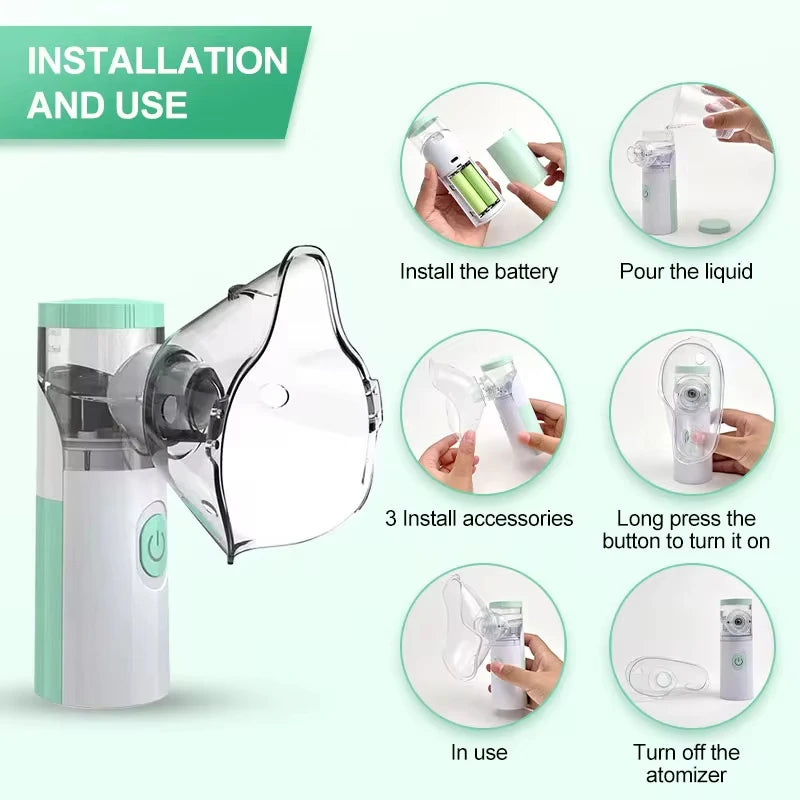 INSTALLATION AND USE

Install the battery

Pour the liquid

3 Install accessories

Long press the button to turn it on

In use

Turn off the atomizer