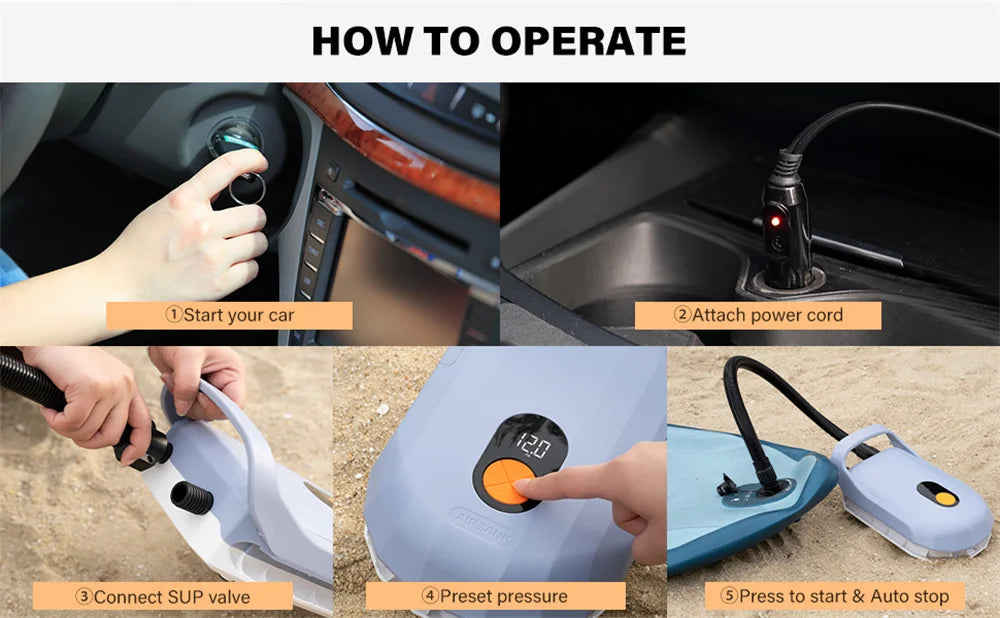 HOW TO OPERATE

①Start your car

②Attach power cord

③Connect SUP valve

12.0

AIRBANK

④Preset pressure

⑤Press to start & Auto stop