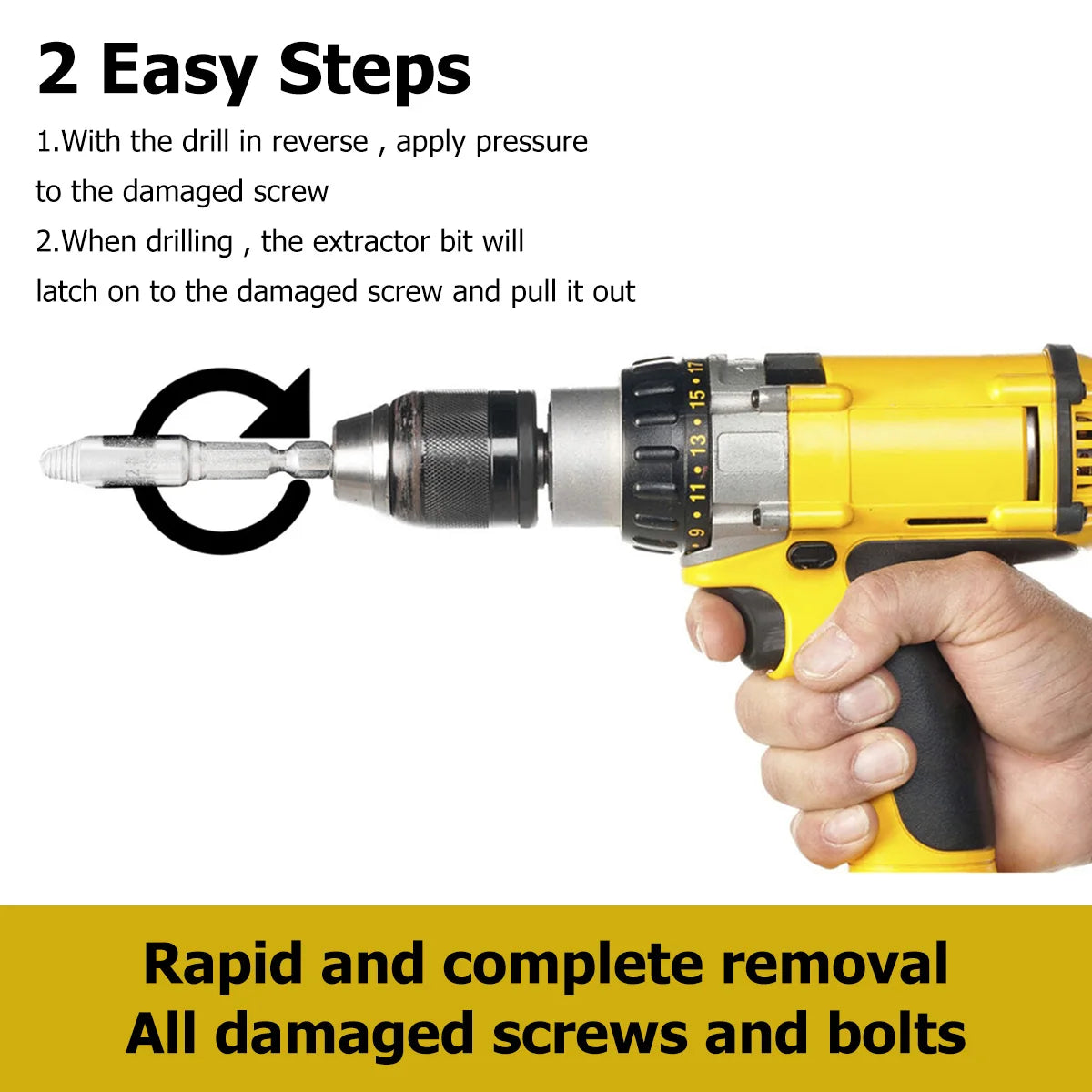 2 Easy Steps

1.With the drill in reverse , apply pressure to the damaged screw

2.When drilling , the extractor bit will latch on to the damaged screw and pull it out

9 • 11 • 13 • 15 • 17

Rapid and complete removal
All damaged screws and bolts