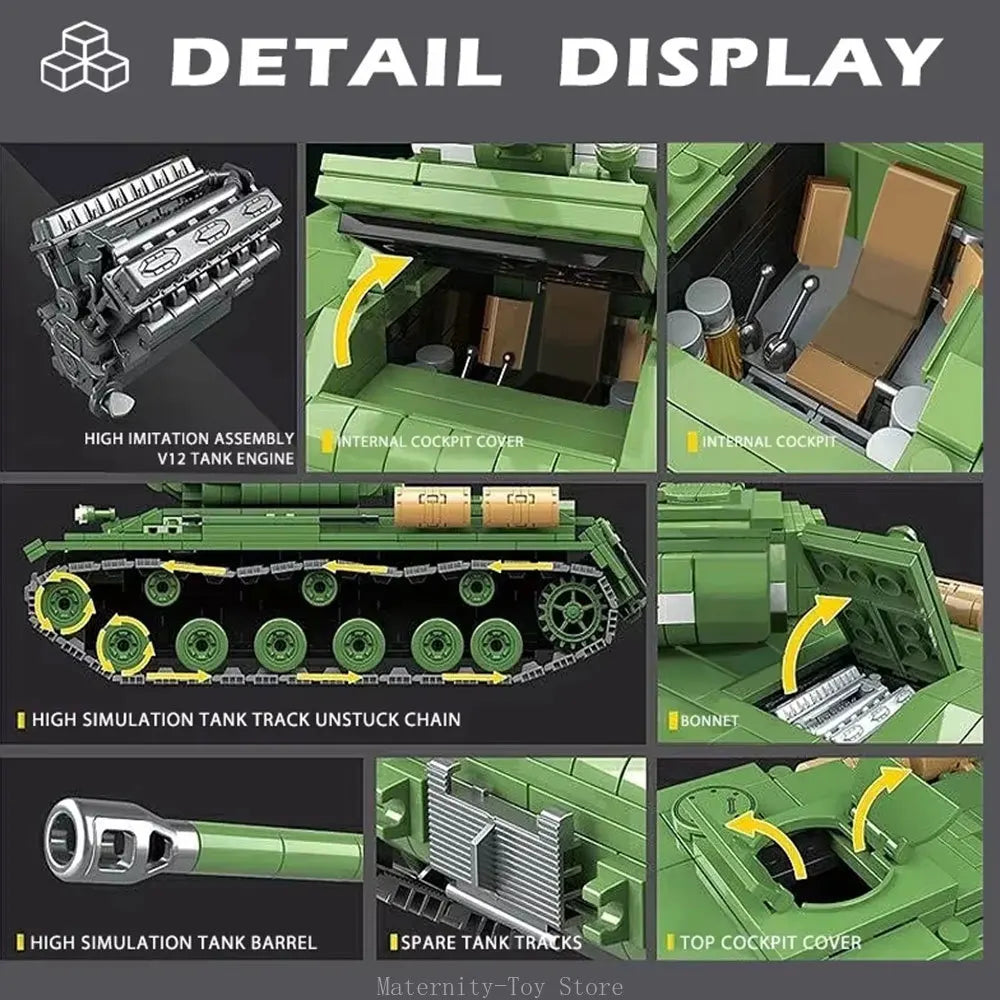 DETAIL DISPLAY

HIGH IMITATION ASSEMBLY V12 TANK ENGINE

INTERNAL COCKPIT COVER

INTERNAL COCKPIT

HIGH SIMULATION TANK TRACK UNSTUCK CHAIN

BONNET

HIGH SIMULATION TANK BARREL

SPARE TANK TRACKS

TOP COCKPIT COVER

Maternity-Toy Store