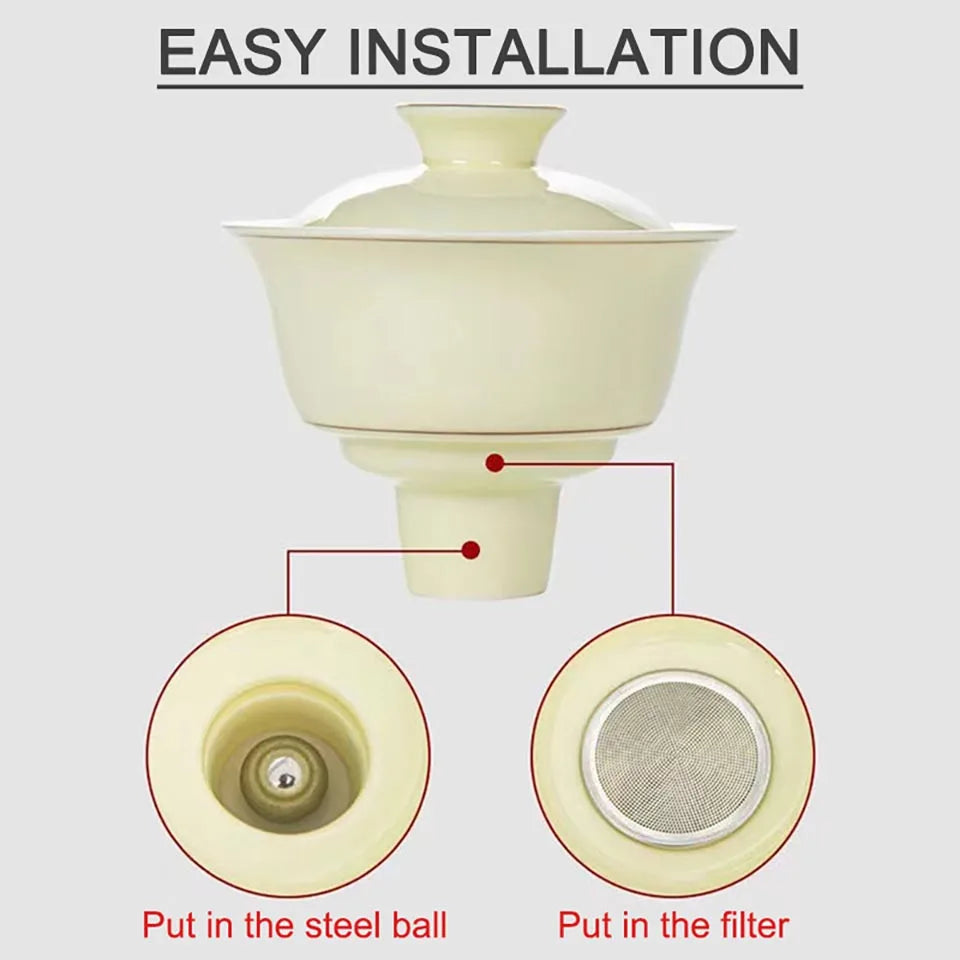 EASY INSTALLATION

Put in the steel ball

Put in the filter