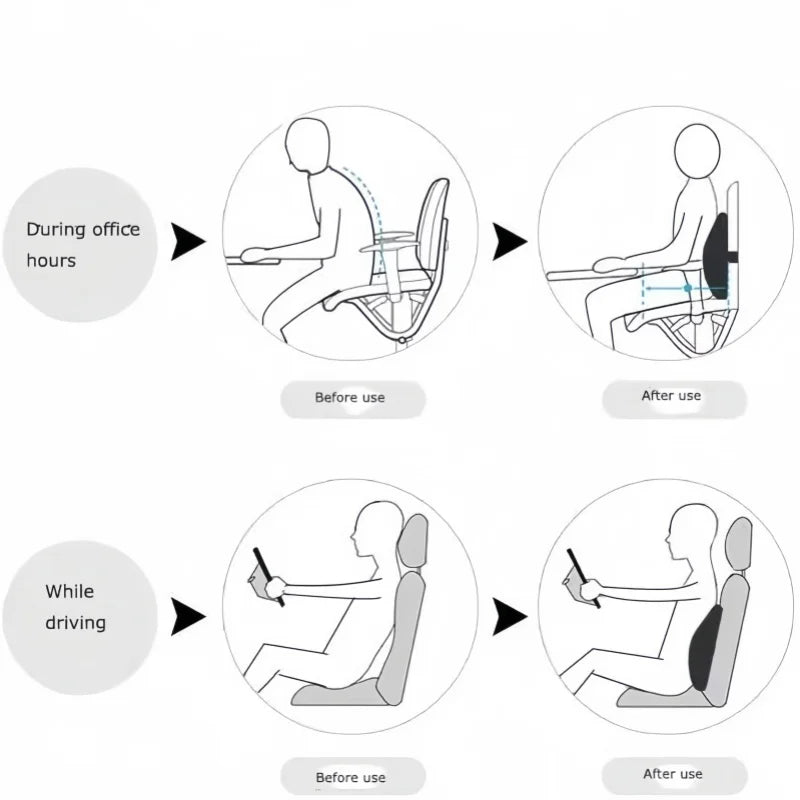 During office hours

Before use

After use

While driving

Before use

After use