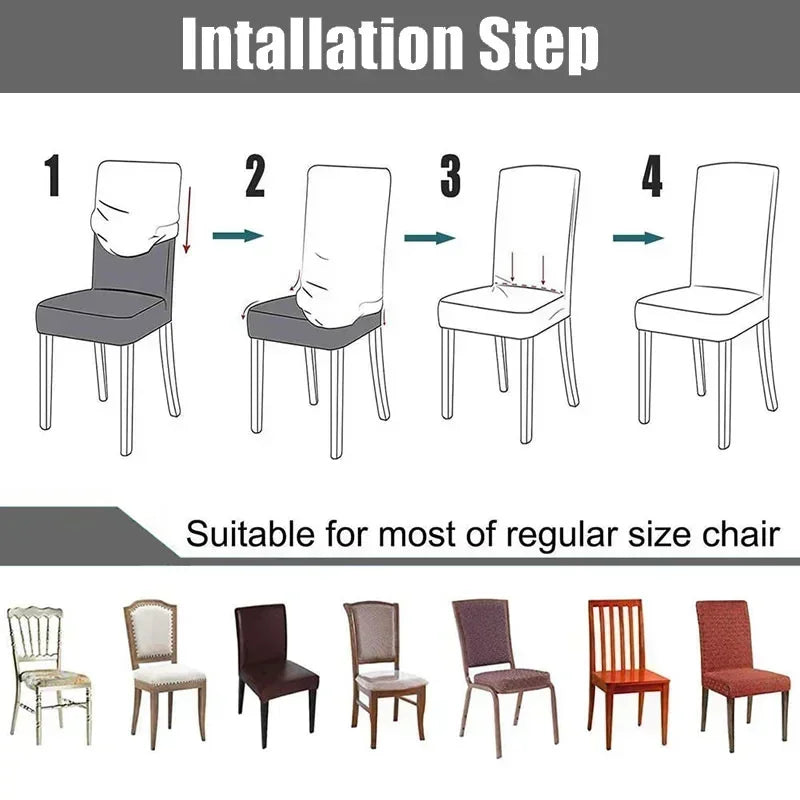 Intallation Step

1

2

3

4

Suitable for most of regular size chair